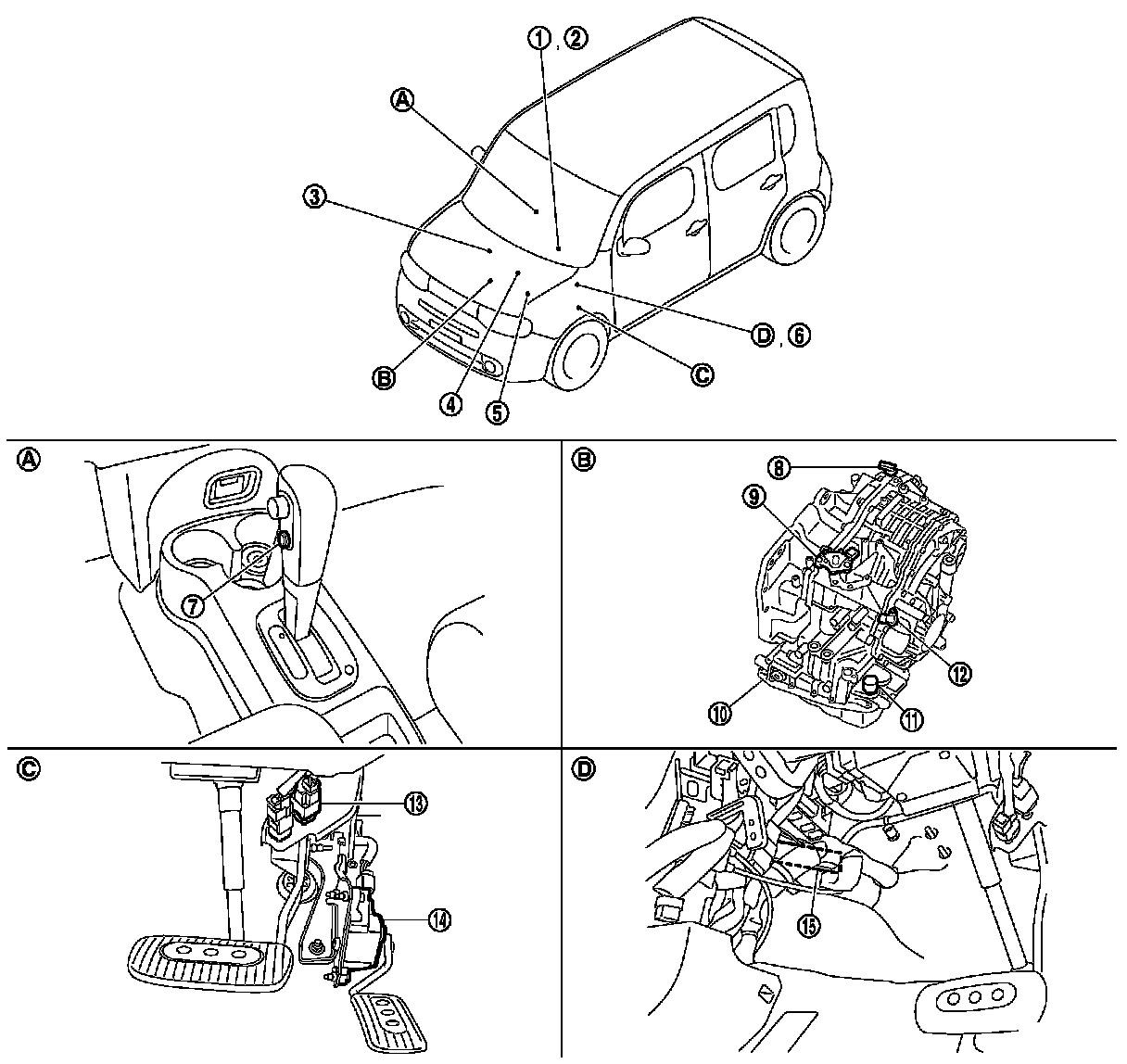 ①, ②
Ⓐ
③
Ⓓ, ⑥
Ⓒ
Ⓑ
④
⑤

Ⓐ
⑦

Ⓑ
⑧
⑨
⑫
⑩
⑪

Ⓒ
⑬
⑭

Ⓓ
⑮