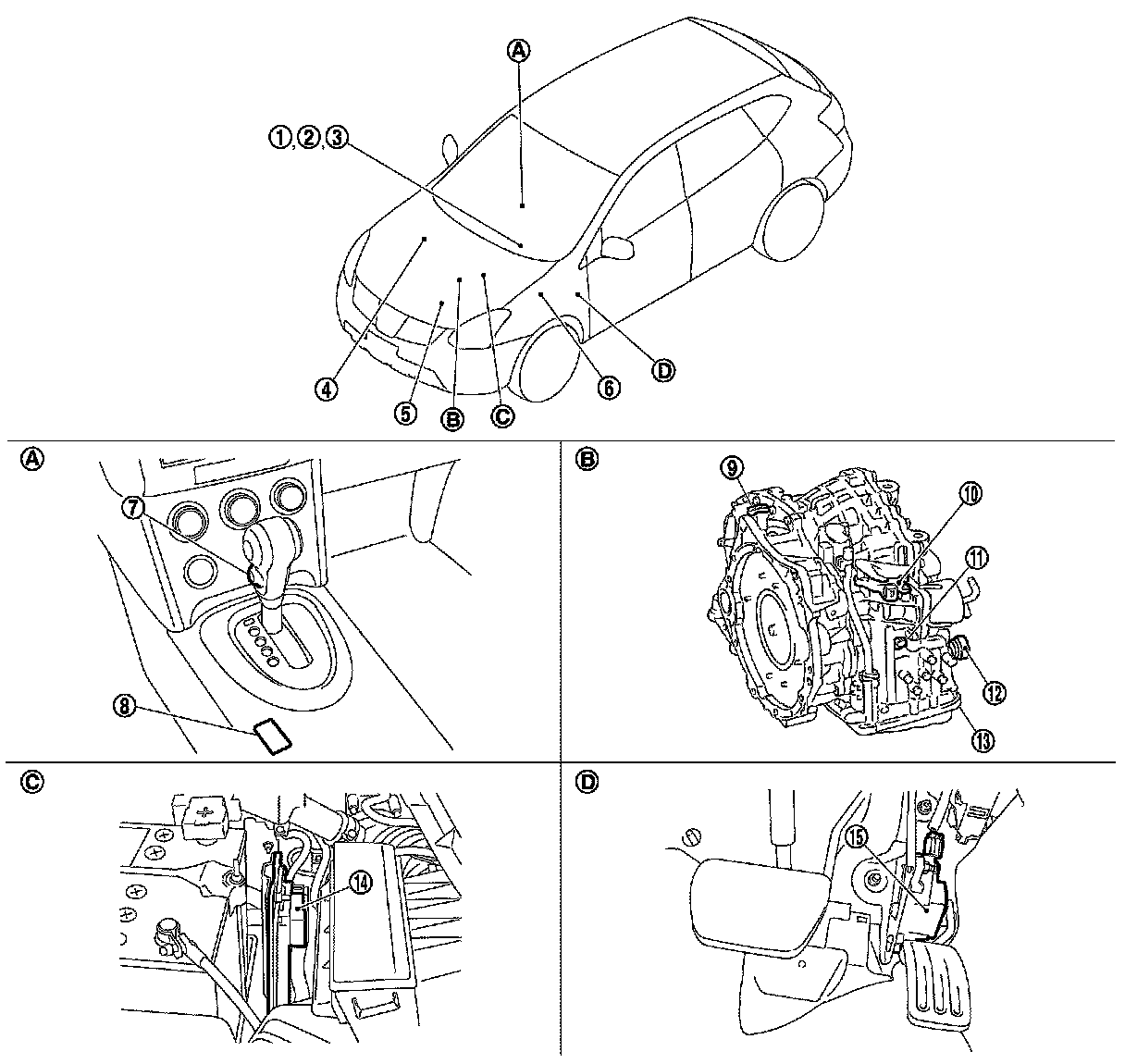 Ⓐ
①,②,③
④
⑤
Ⓑ
Ⓒ
⑥
Ⓓ

Ⓐ
⑦
⑧

Ⓑ
⑨
⑩
⑪
⑫
⑬

Ⓒ
⑭

Ⓓ
⑮