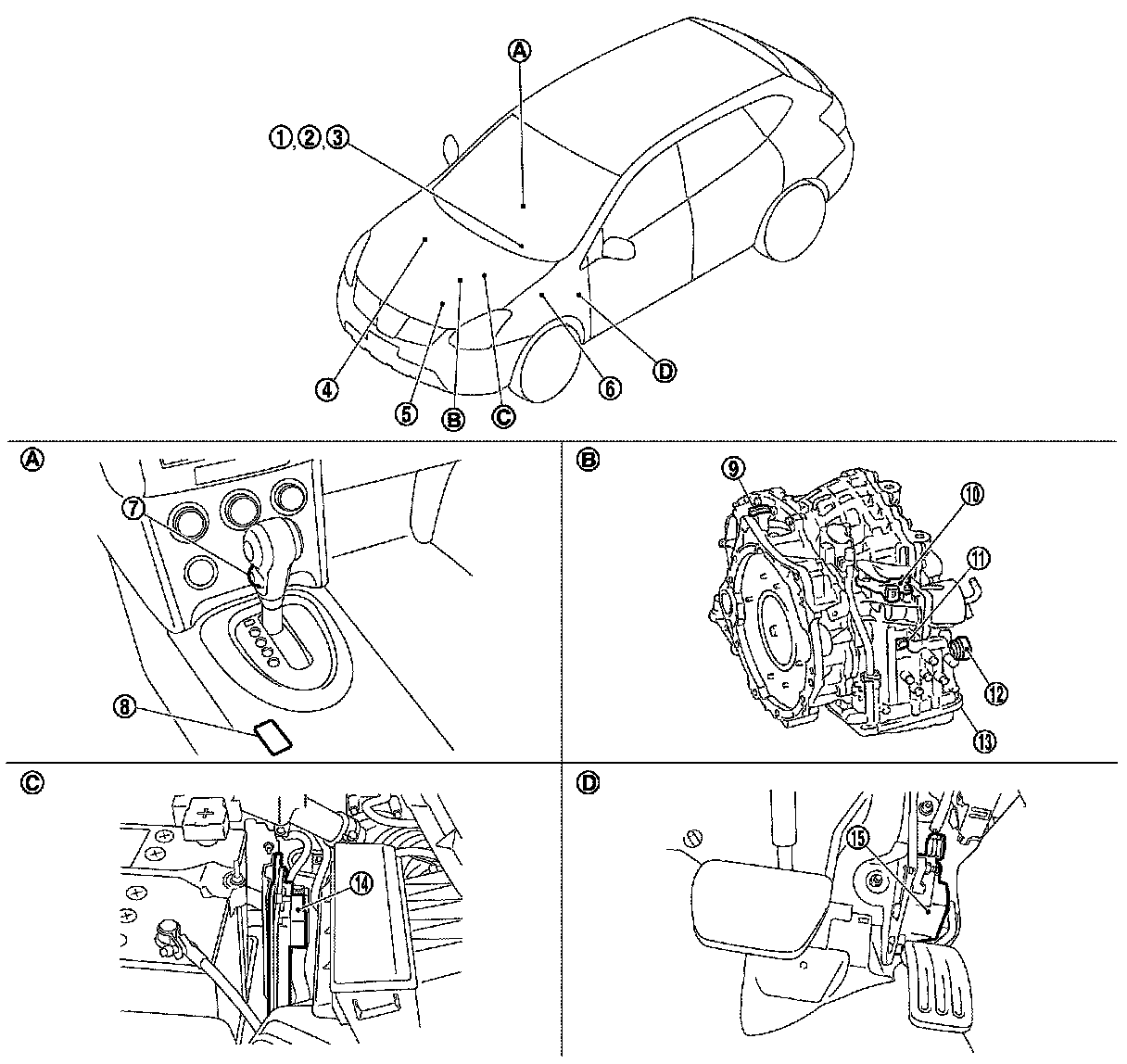 Ⓐ
①,②,③
④
⑤
Ⓑ
Ⓒ
⑥
Ⓓ
Ⓐ
⑦
⑧
Ⓑ
⑨
⑩
⑪
⑫
⑬
Ⓒ
⑭
Ⓓ
⑮