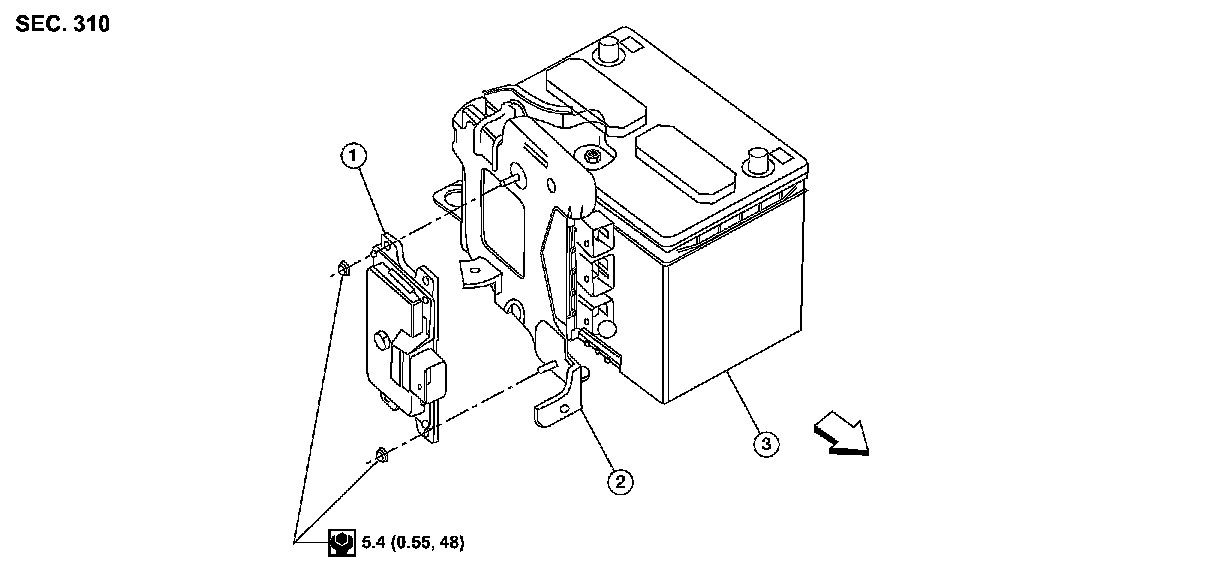 SEC. 310

1

2

3

5.4 (0.55, 48)