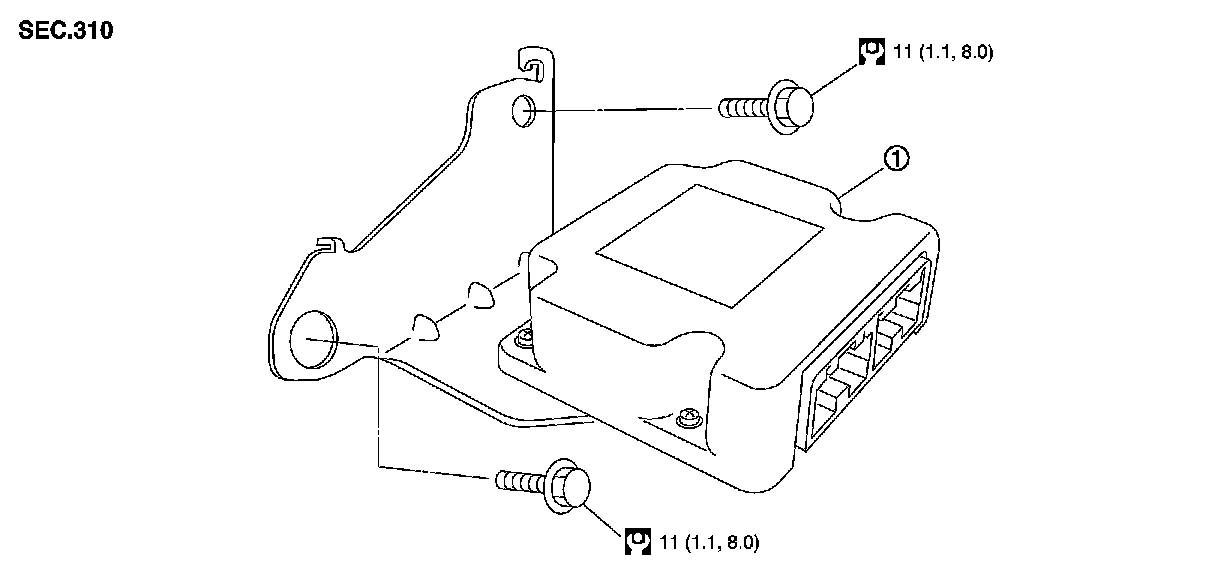 SEC.310

11 (1.1, 8.0)

①

11 (1.1, 8.0)