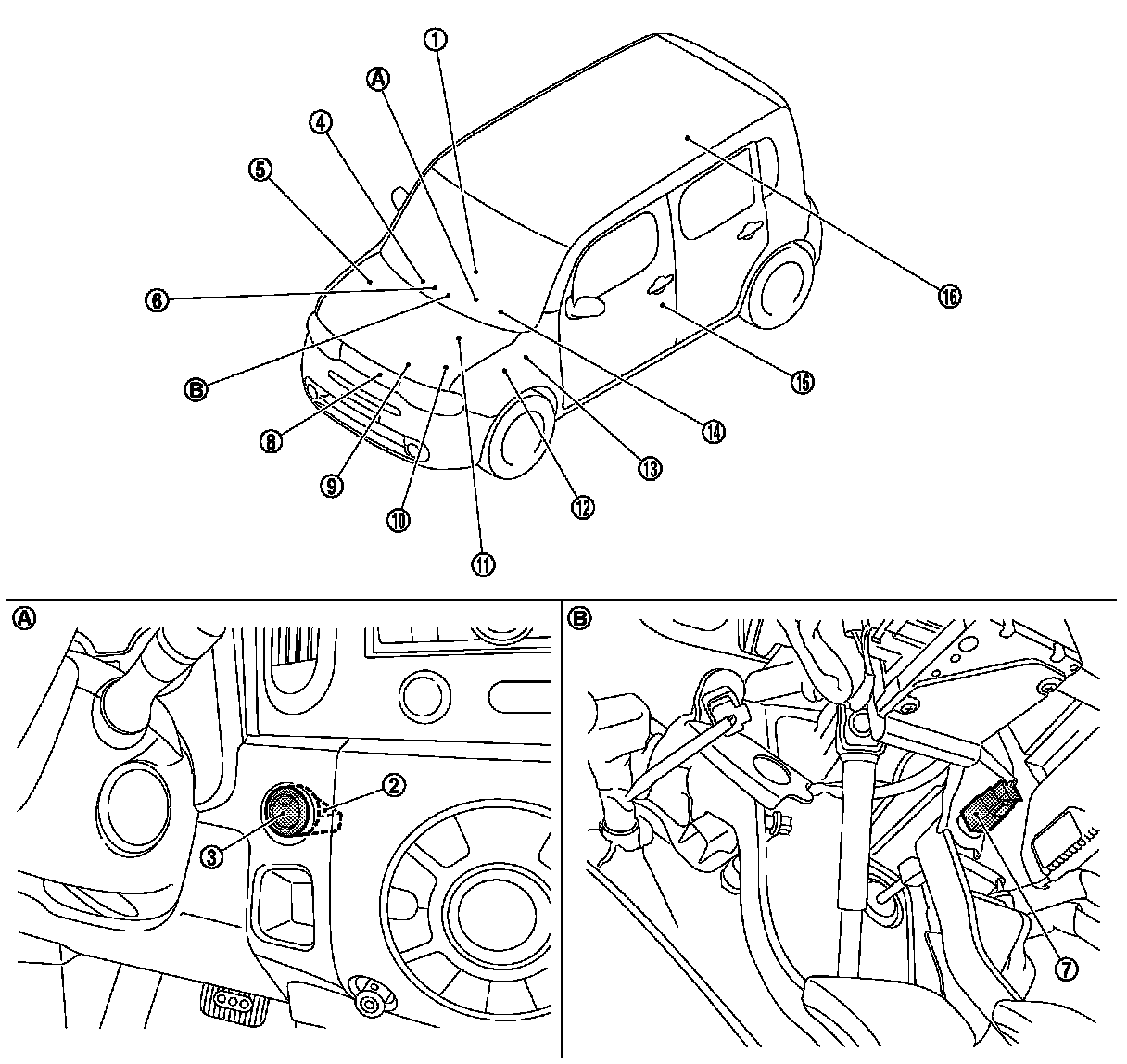 1
A
4
5
6
B
8
9
10
11
12
13
14
15
16
A
2
3
B
7