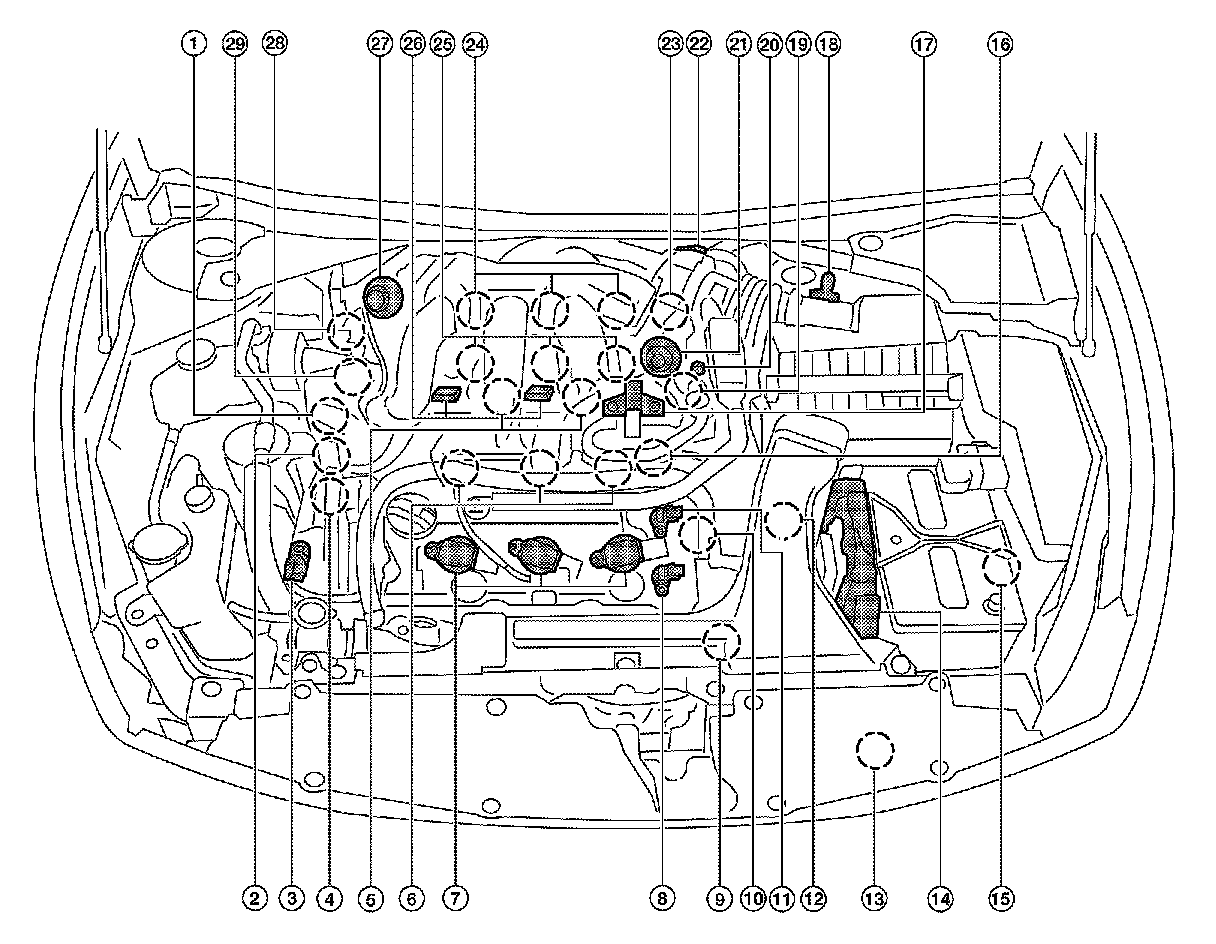 1 29 28 27 26 25 24 23 22 21 20 19 18 17 16

2 3 4 5 6 7 8 9 10 11 12 13 14 15