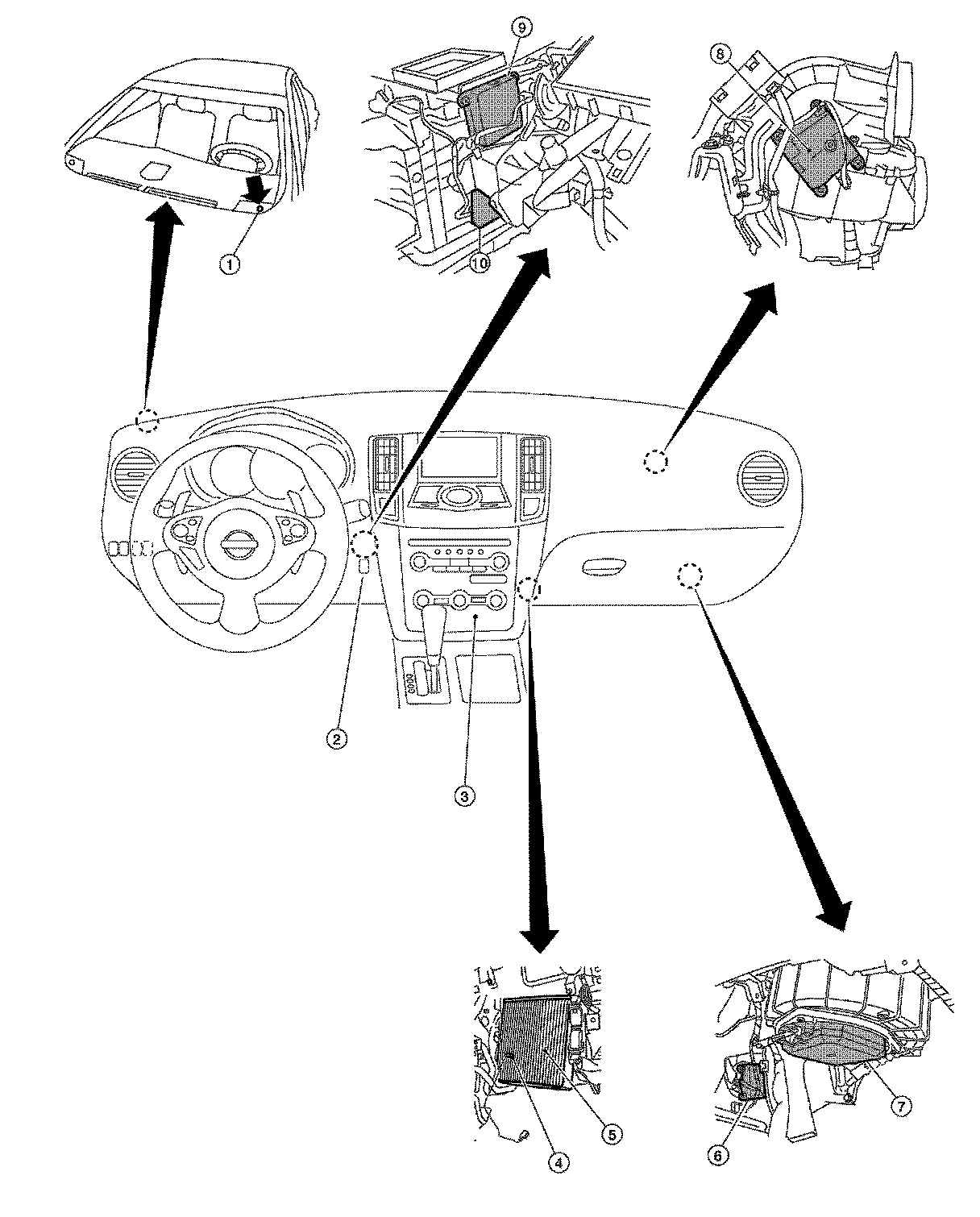 9
8
1
10
2
3
4
5
6
7