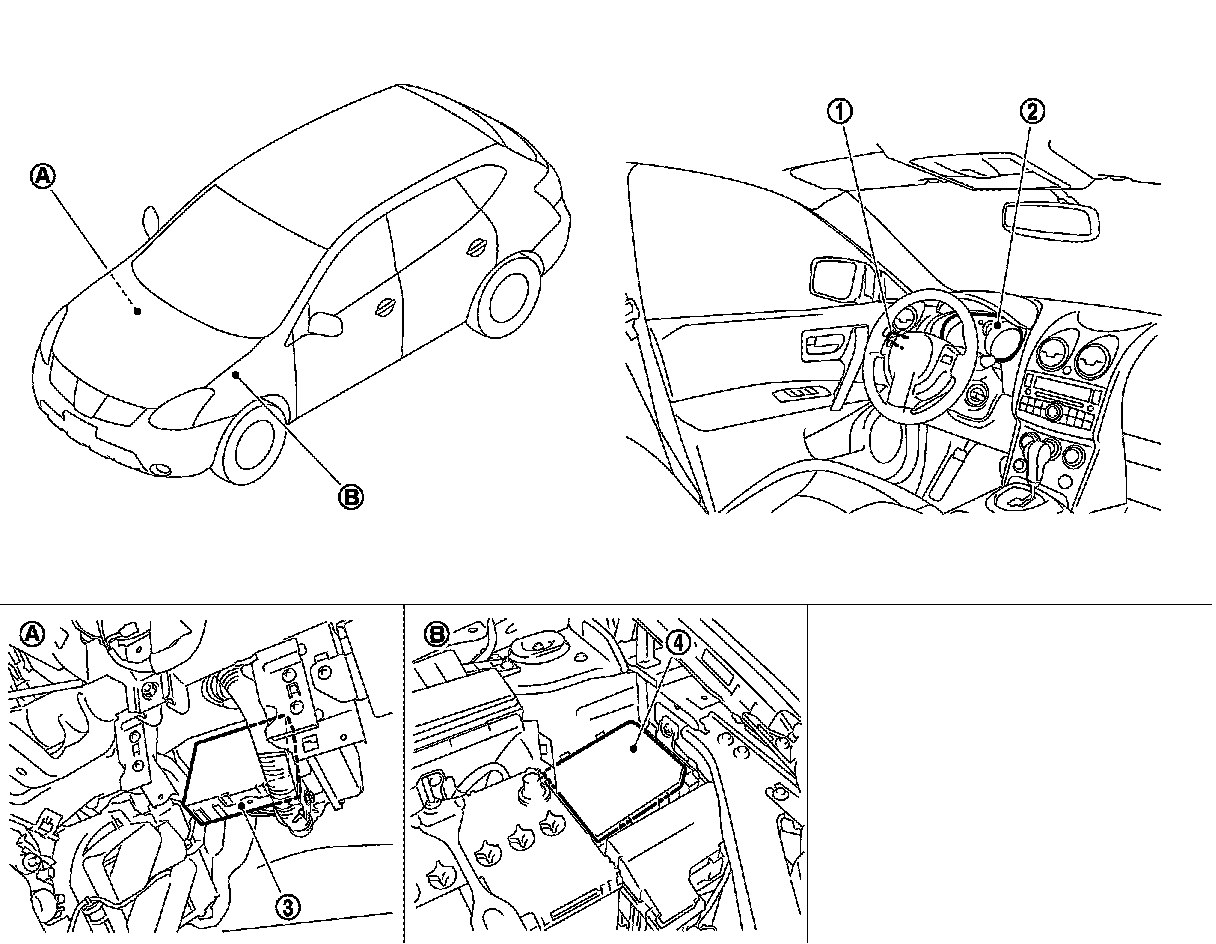 A
B
1
2
A
3
B
4