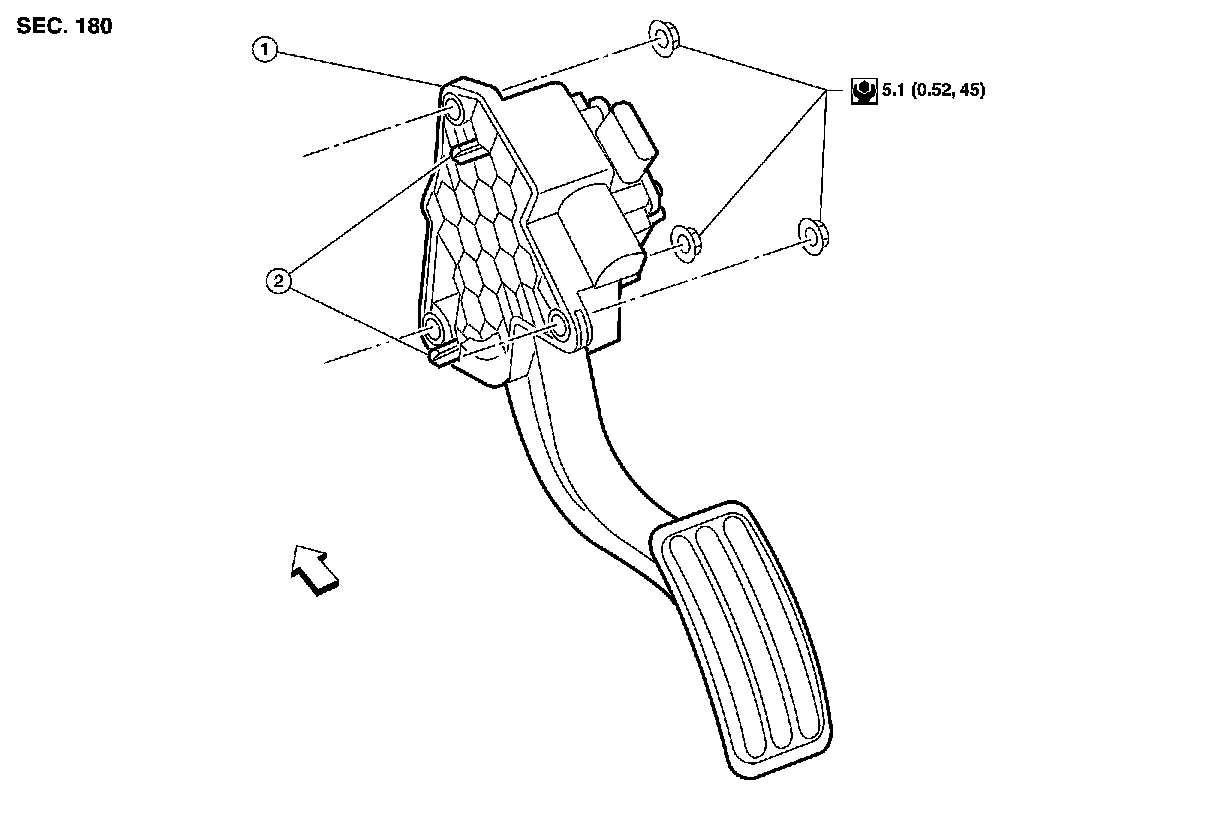 SEC. 180

1

5.1 (0.52, 45)

2