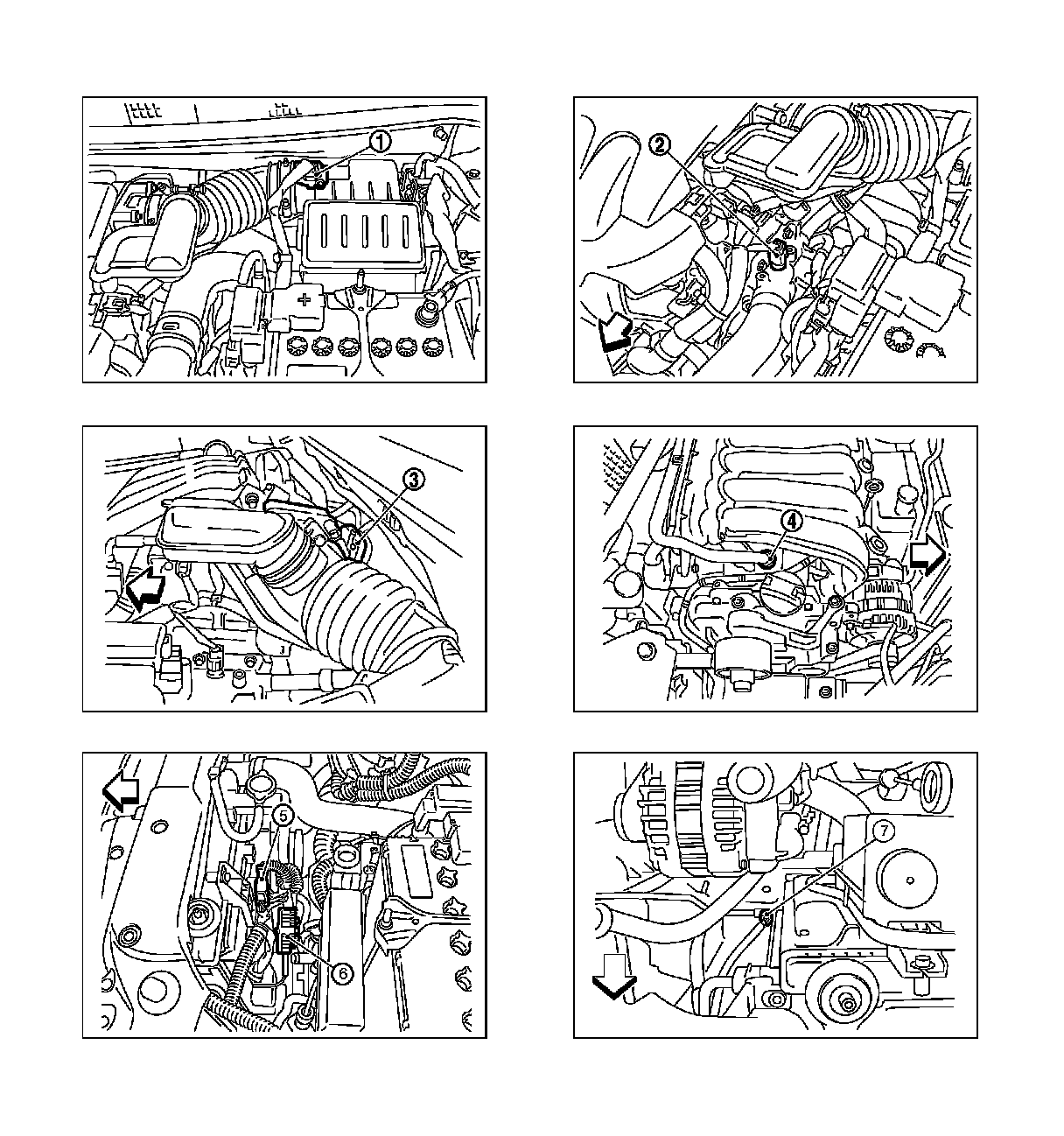 1
+

2

3

4

5
6

7