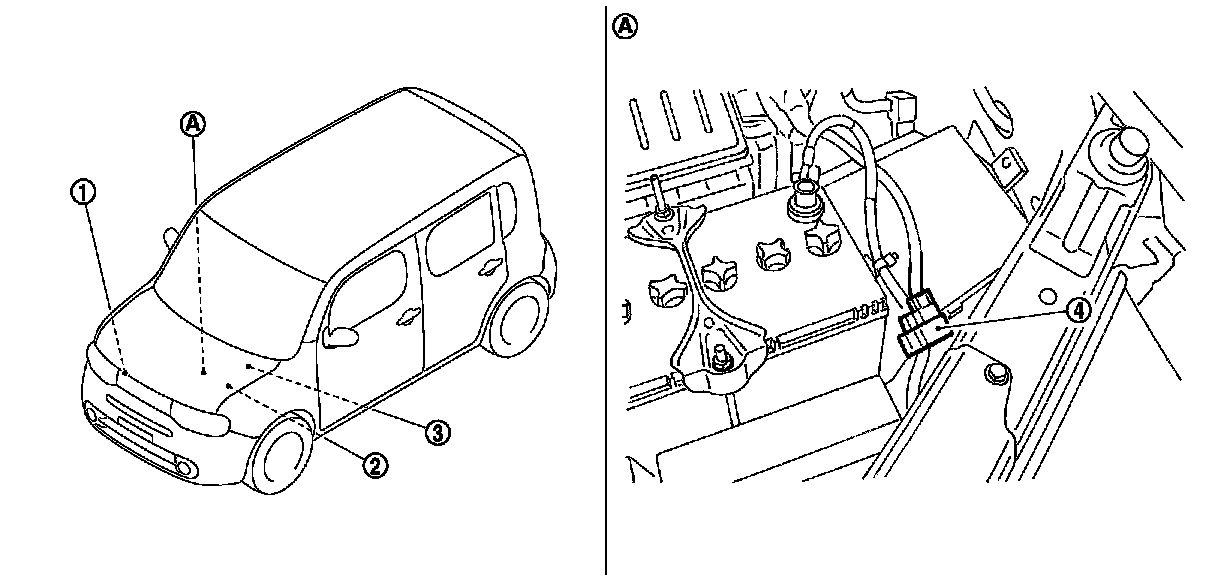 A
1
2
3
A
4