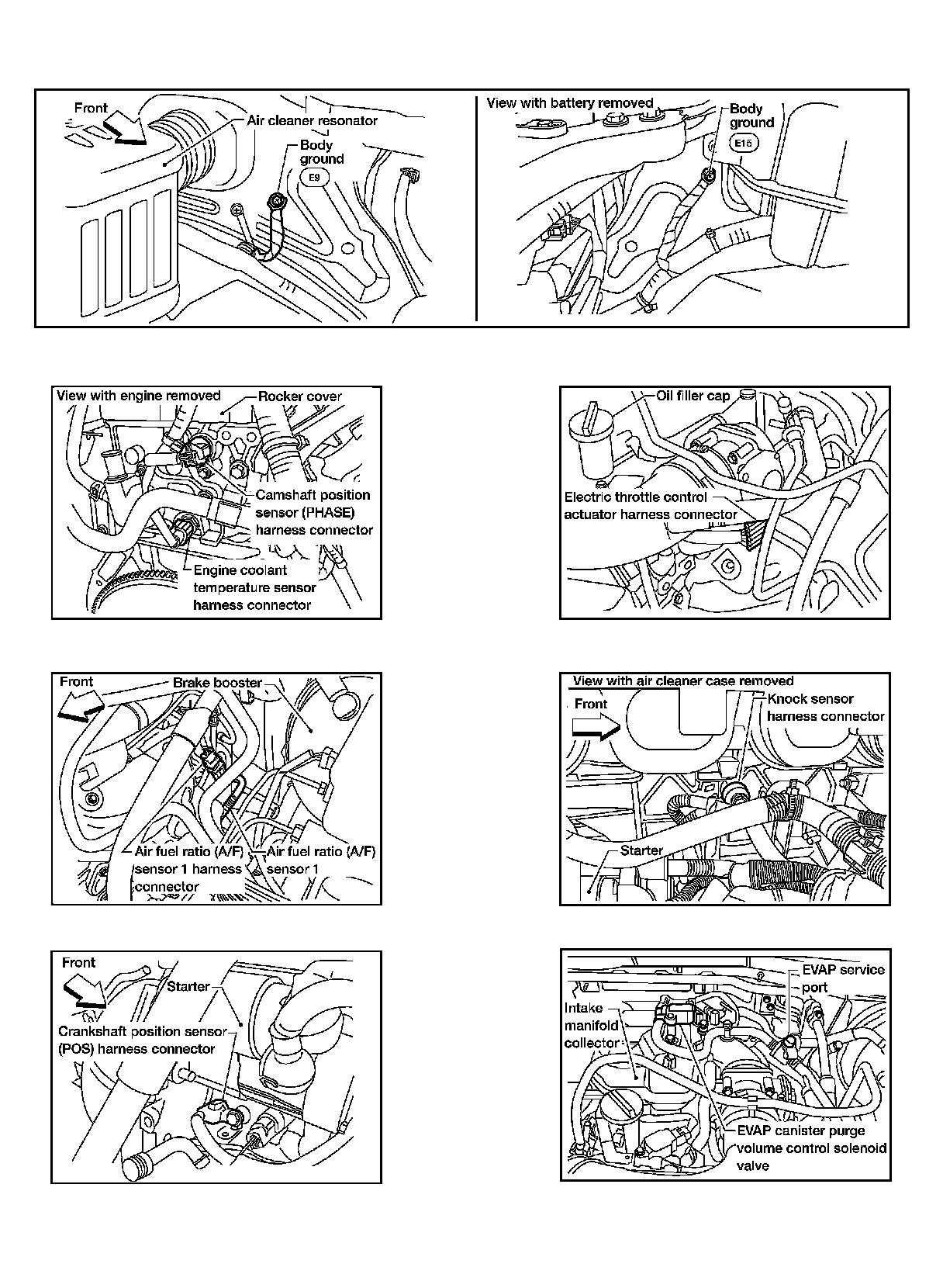 Front
Air cleaner resonator
Body ground
E9

View with battery removed
Body ground
E15

View with engine removed
Rocker cover
Camshaft position sensor (PHASE) harness connector
Engine coolant temperature sensor harness connector

Oil filler cap
Electric throttle control actuator harness connector

Front
Brake booster
Air fuel ratio (A/F) sensor 1 harness connector
Air fuel ratio (A/F) sensor 1

View with air cleaner case removed
Front
Knock sensor harness connector
Starter

Front
Starter
Crankshaft position sensor (POS) harness connector

EVAP service port
Intake manifold collector
EVAP canister purge volume control solenoid valve