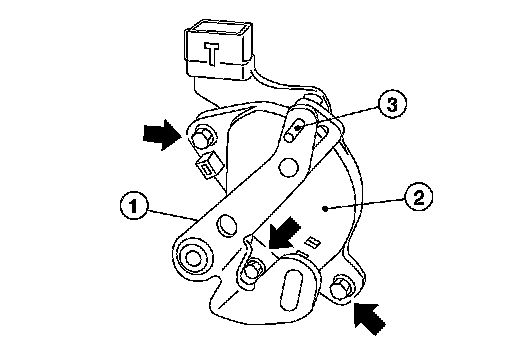 T

3

1

2