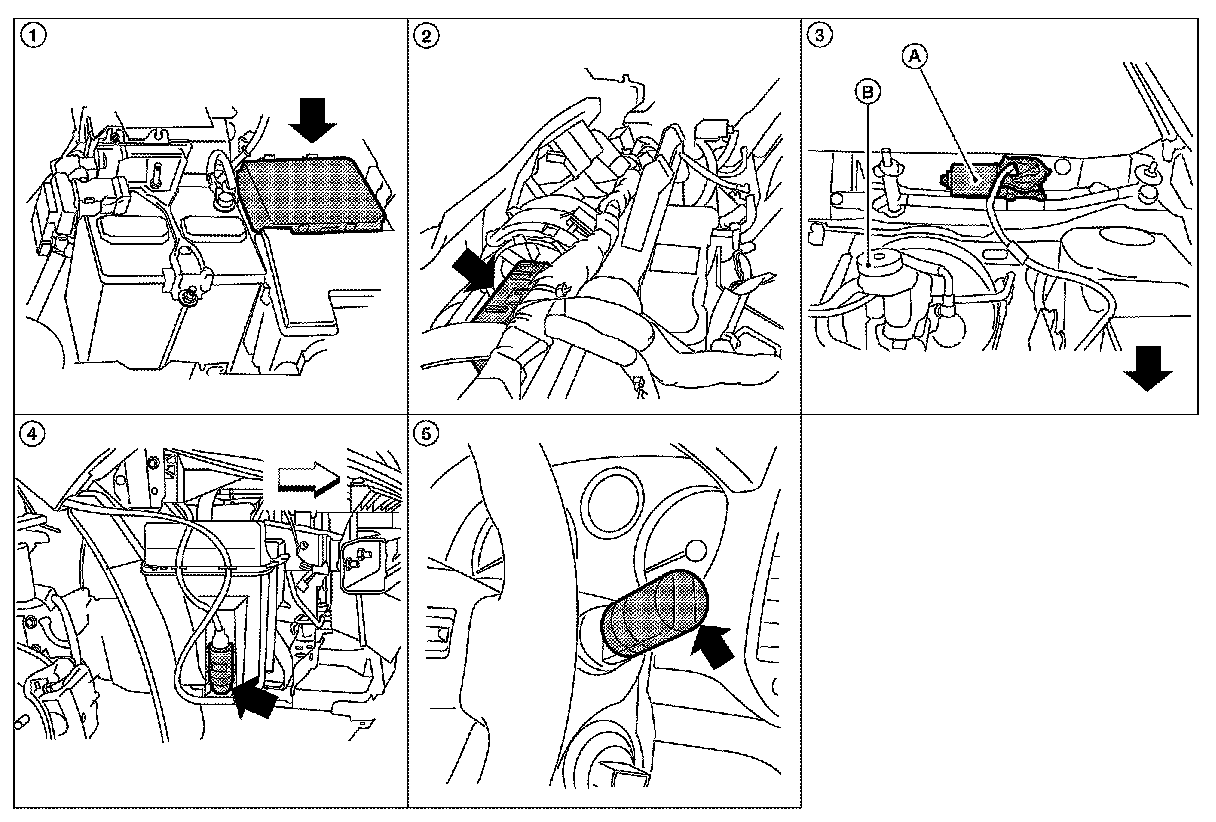 1

2

3

A

B

4

5