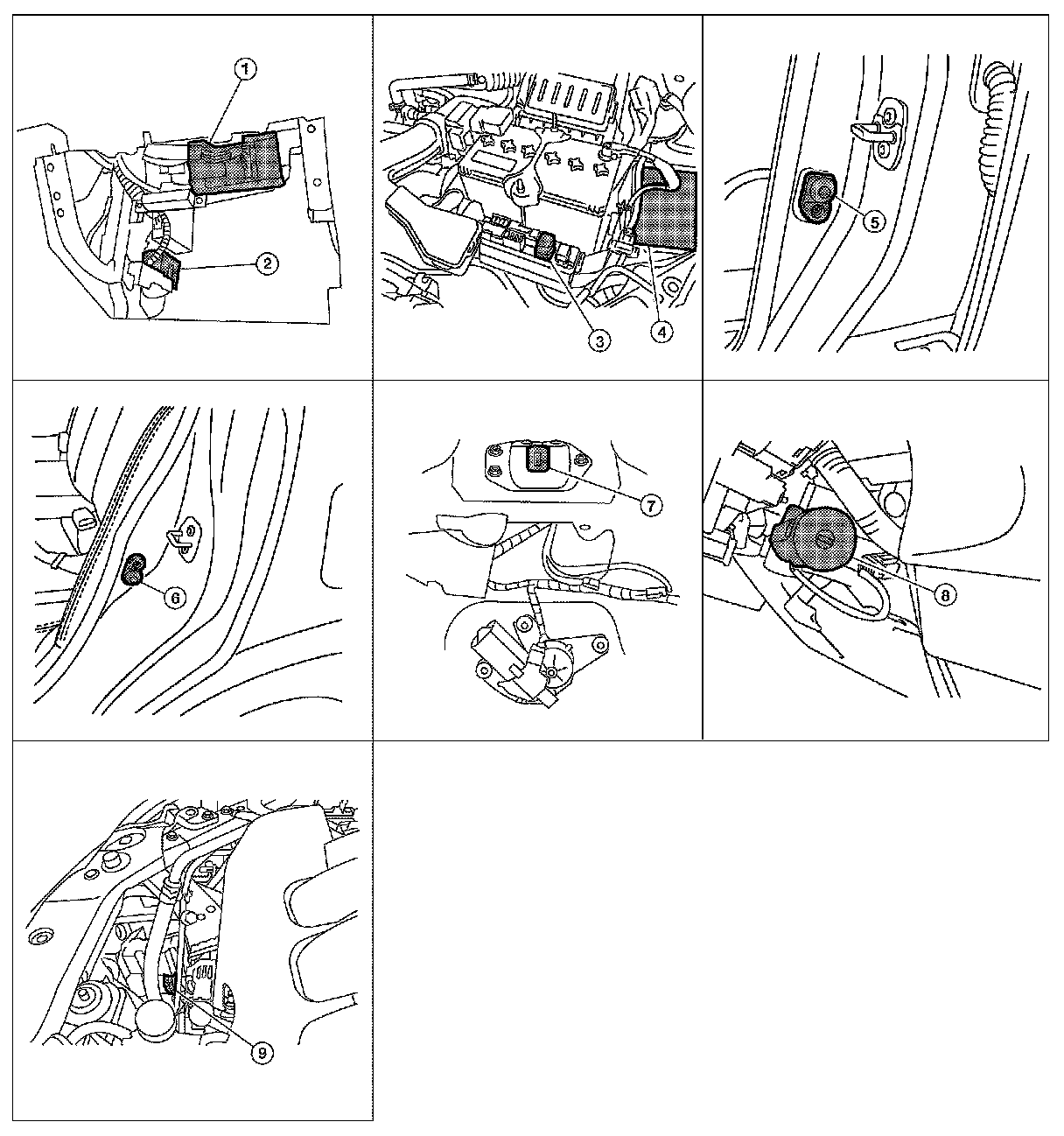 1
2
3
4
5
6
7
8
9