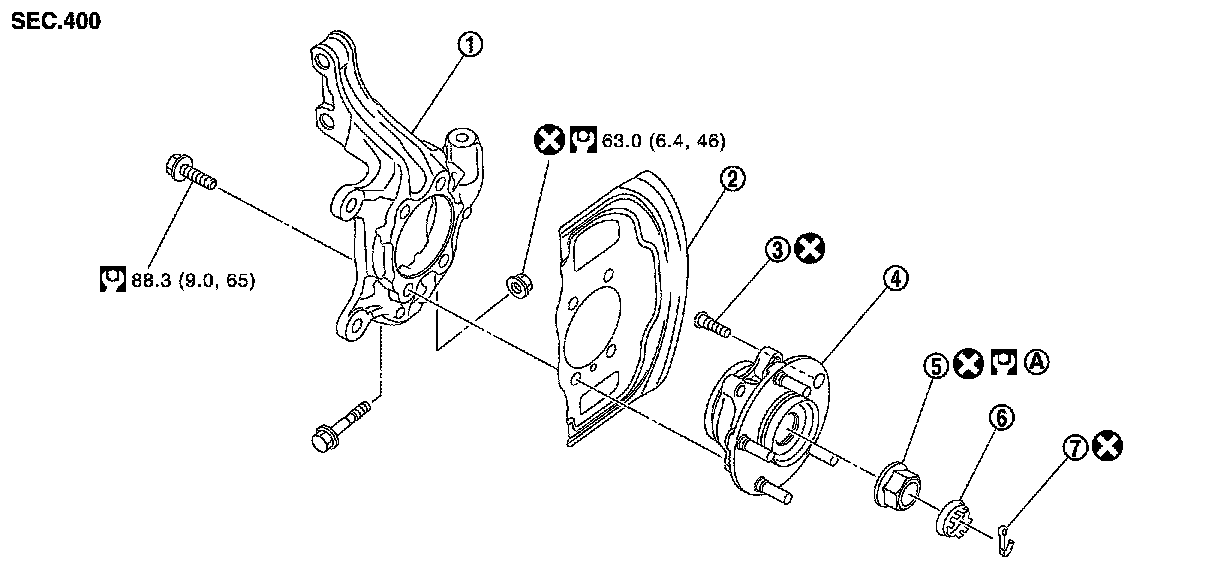 SEC.400

①

63.0 (6.4, 46)

②

88.3 (9.0, 65)

③

④

⑤ Ⓐ

⑥

⑦