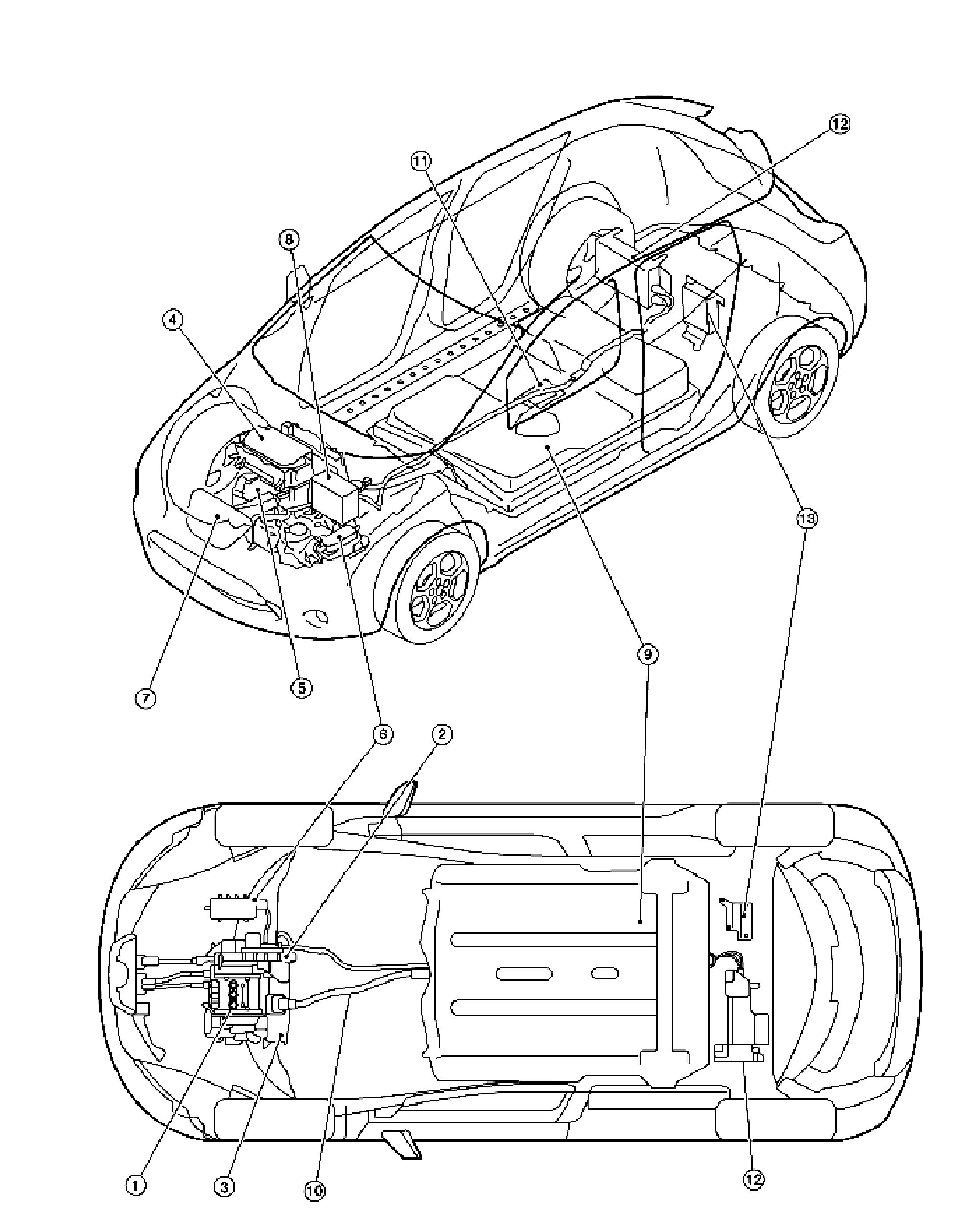 12
11
8
4
13
9
7
5
6
2
1
3
10
12