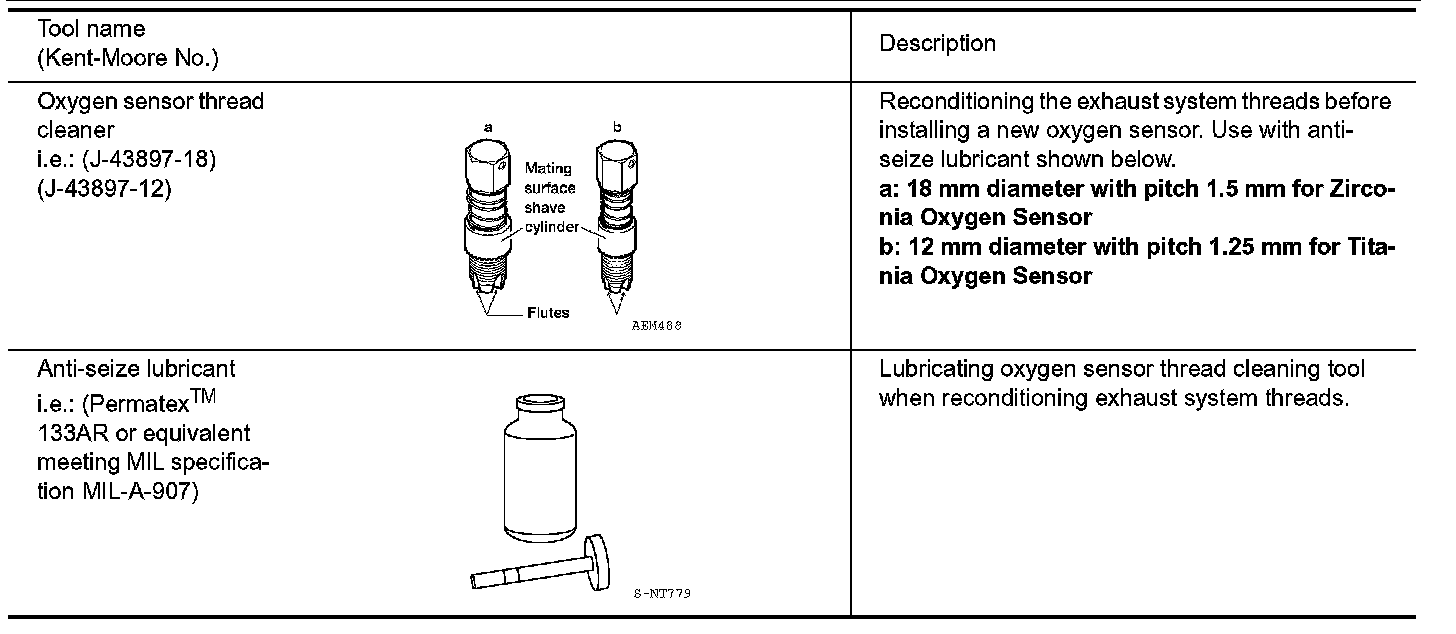 | Tool name (Kent-Moore No.) | | Description |
|---|---|---|
| Oxygen sensor thread cleaner i.e.: (J-43897-18) (J-43897-12) | a b Mating surface shave cylinder Flutes AEM488 | Reconditioning the exhaust system threads before installing a new oxygen sensor. Use with anti-seize lubricant shown below. **a: 18 mm diameter with pitch 1.5 mm for Zirconia Oxygen Sensor** **b: 12 mm diameter with pitch 1.25 mm for Titania Oxygen Sensor** |
| Anti-seize lubricant i.e.: (Permatex$^{TM}$ 133AR or equivalent meeting MIL specification MIL-A-907) | S-NT779 | Lubricating oxygen sensor thread cleaning tool when reconditioning exhaust system threads. |