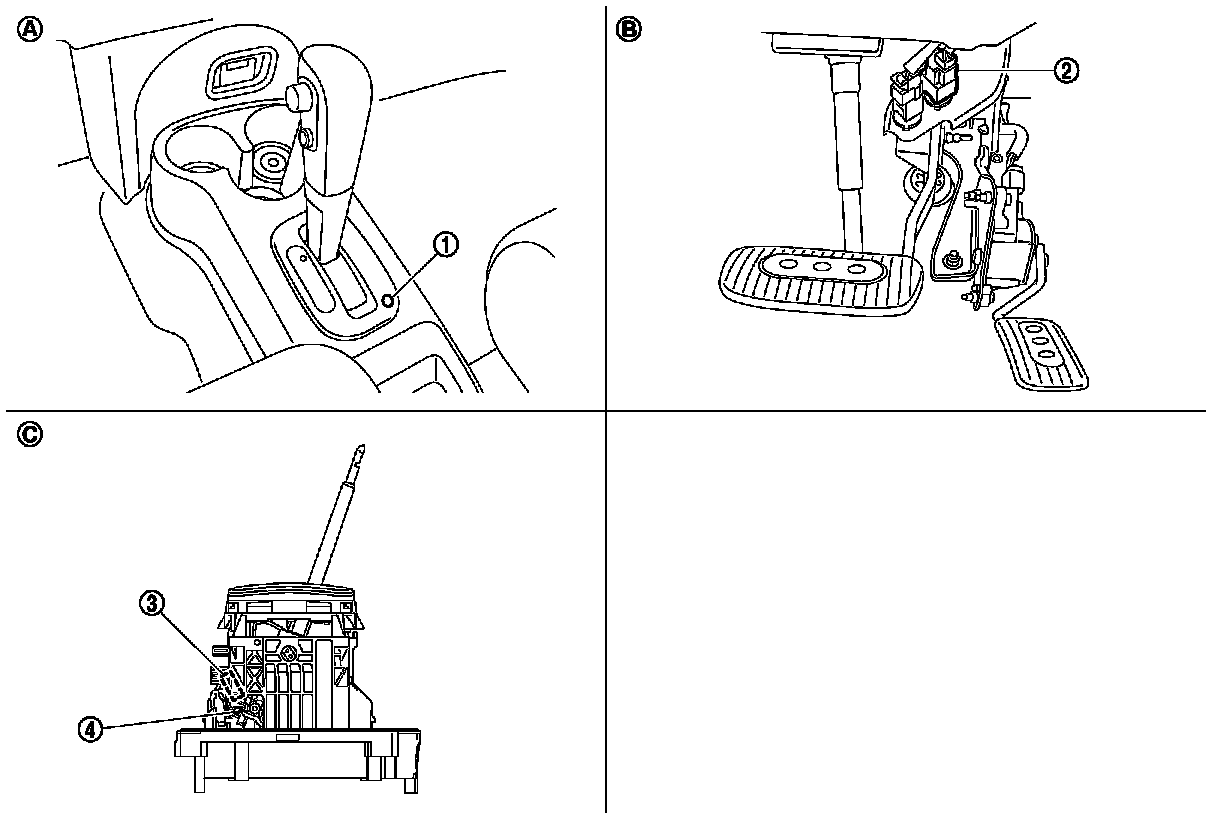 A

1

B

2

C

3

4