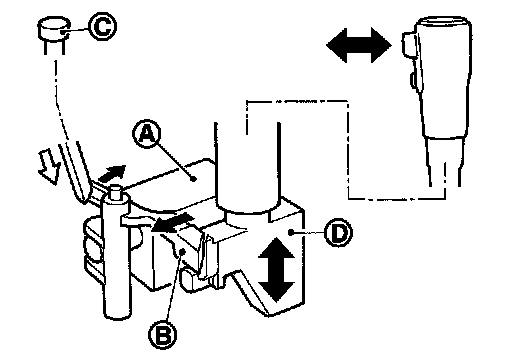 C
A
D
B