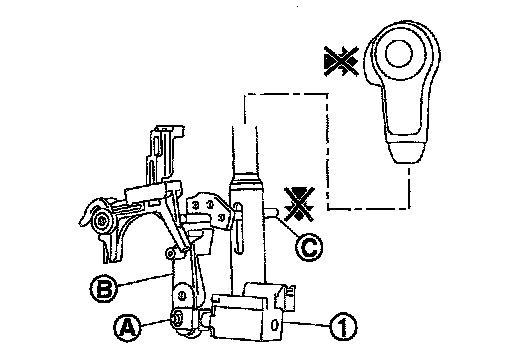 C
B
A
1