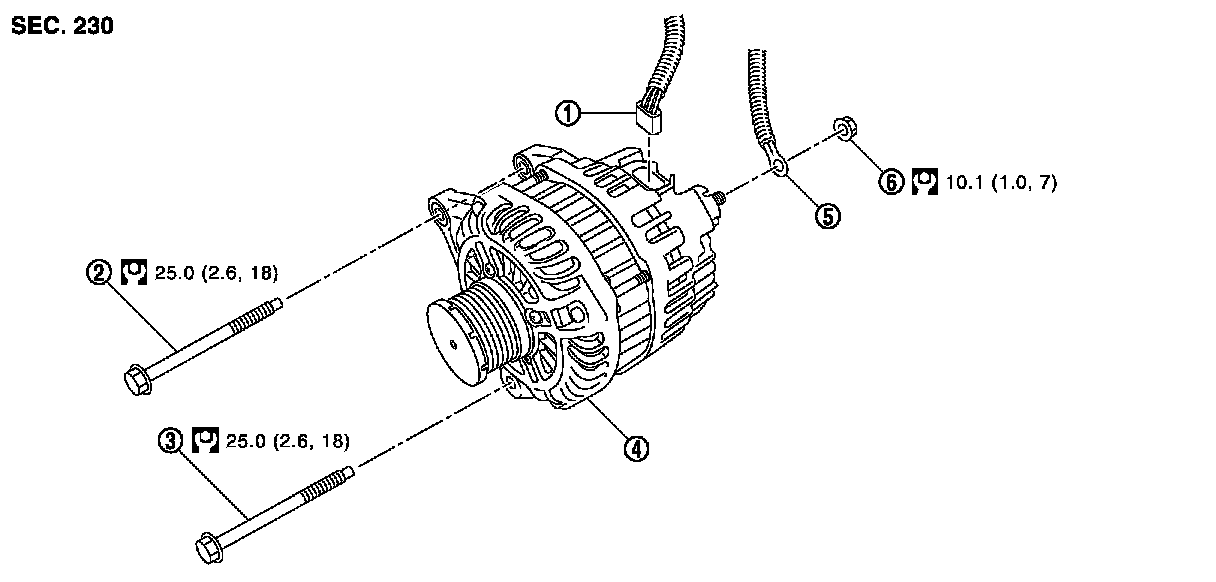 SEC. 230

①

⑥ 10.1 (1.0, 7)

⑤

② 25.0 (2.6, 18)

③ 25.0 (2.6, 18)

④