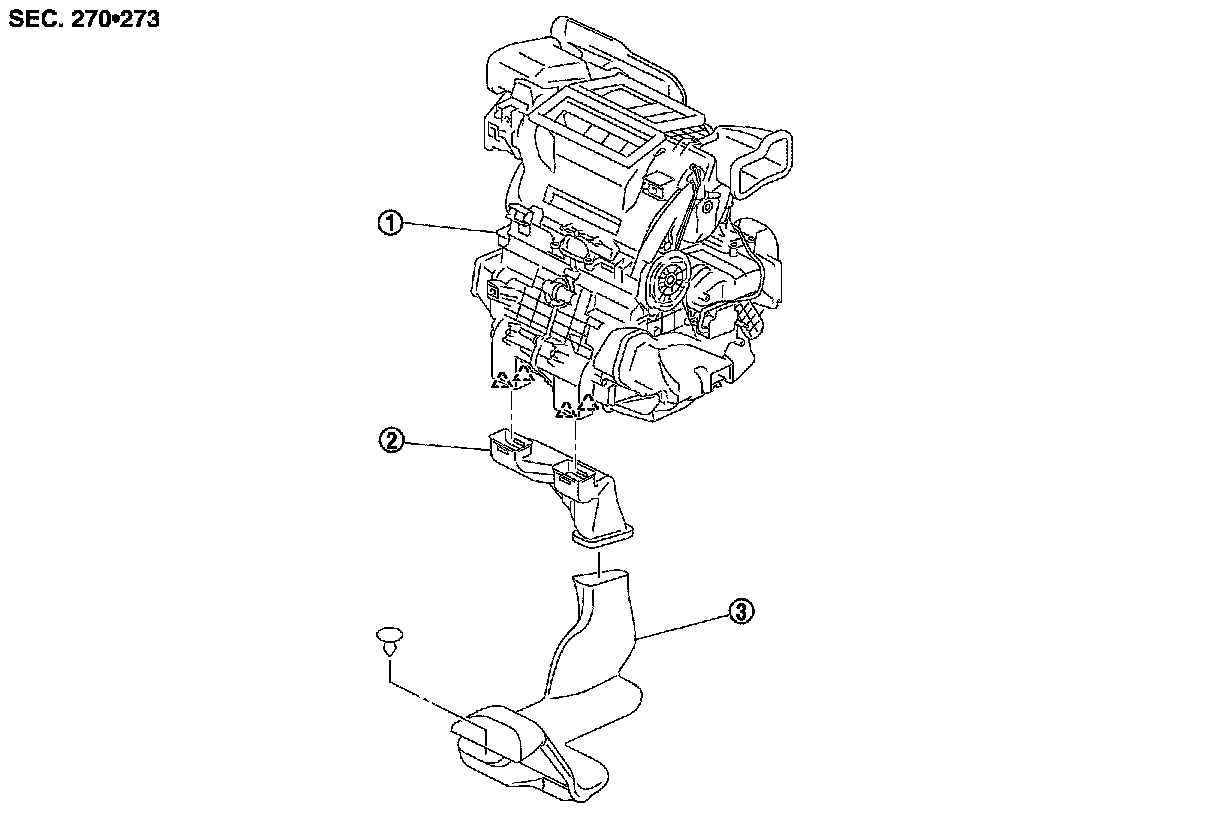 SEC. 270•273

①

②

③