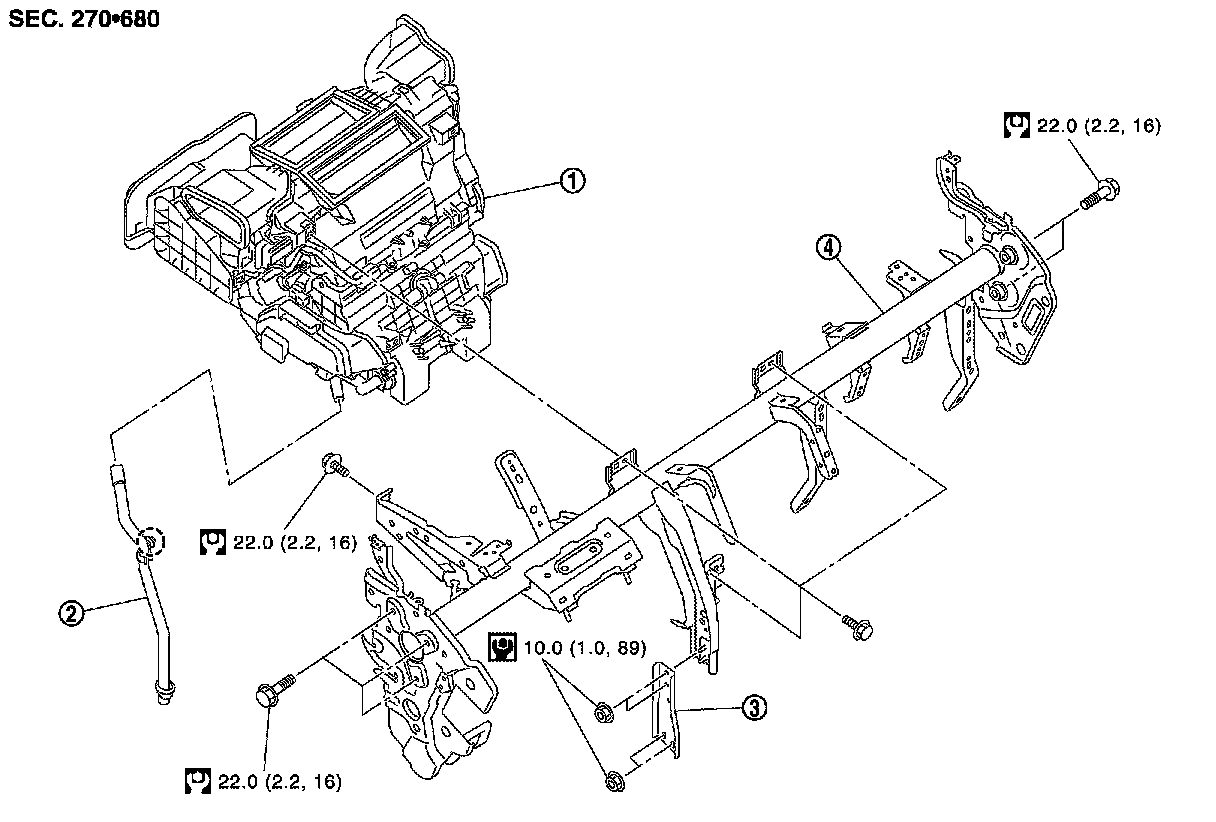 SEC. 270•680

22.0 (2.2, 16)

1

4

22.0 (2.2, 16)

2

10.0 (1.0, 89)

3

22.0 (2.2, 16)