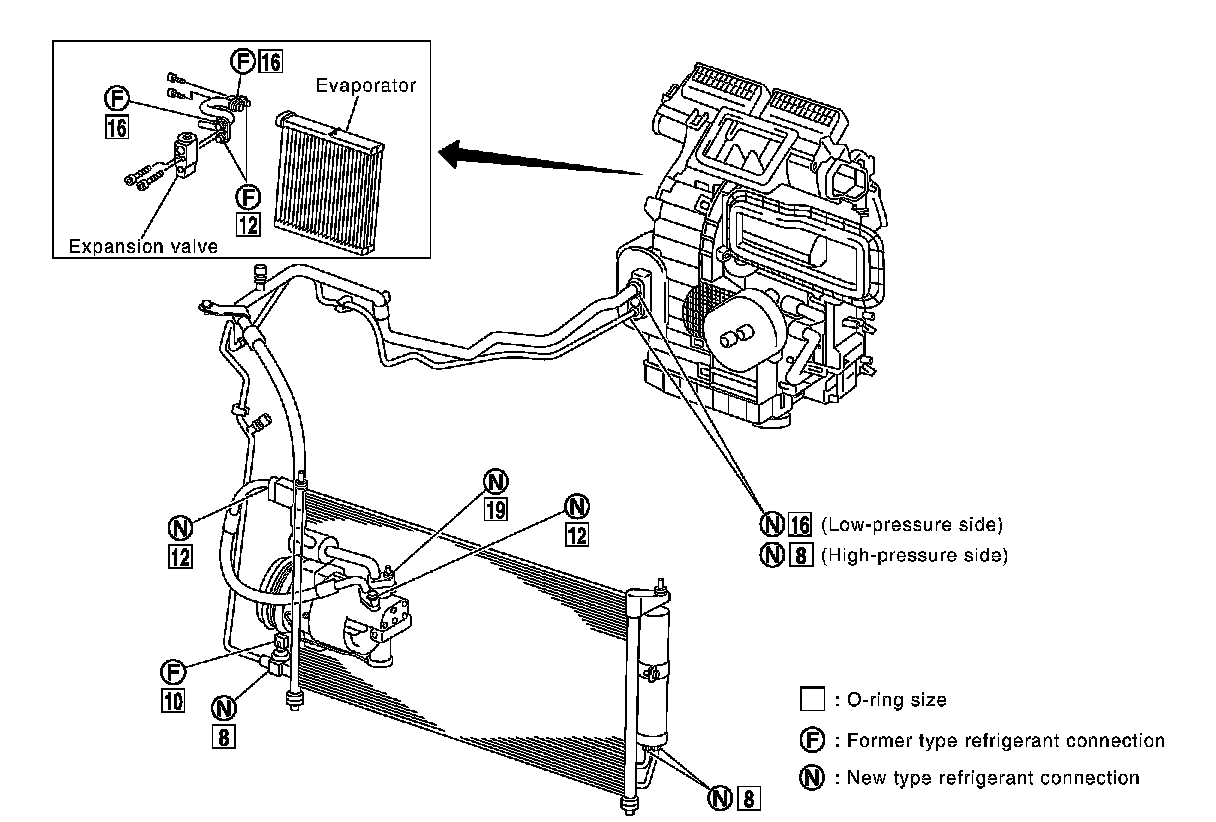 F 16
Evaporator
F
16
F
12
Expansion valve

N
19
N
12
N
12
N 16 (Low-pressure side)
N 8 (High-pressure side)
F
10
N
8
N 8

: O-ring size
F : Former type refrigerant connection
N : New type refrigerant connection