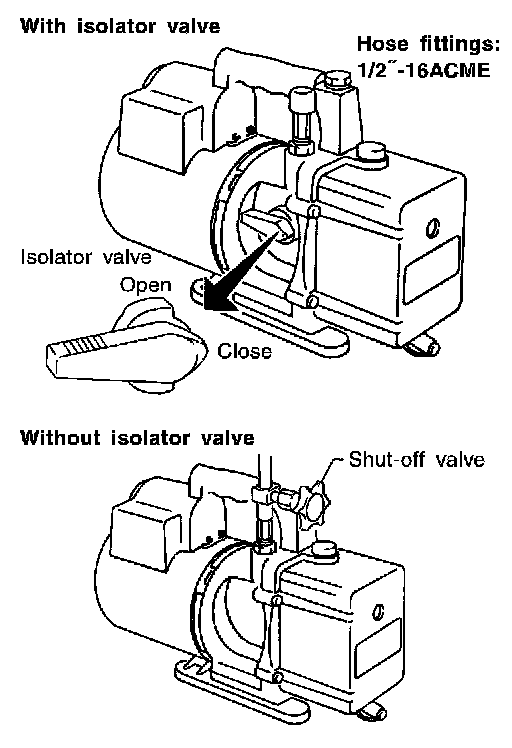 With isolator valve

Hose fittings: 1/2″-16ACME

Isolator valve

Open

Close

Without isolator valve

Shut-off valve