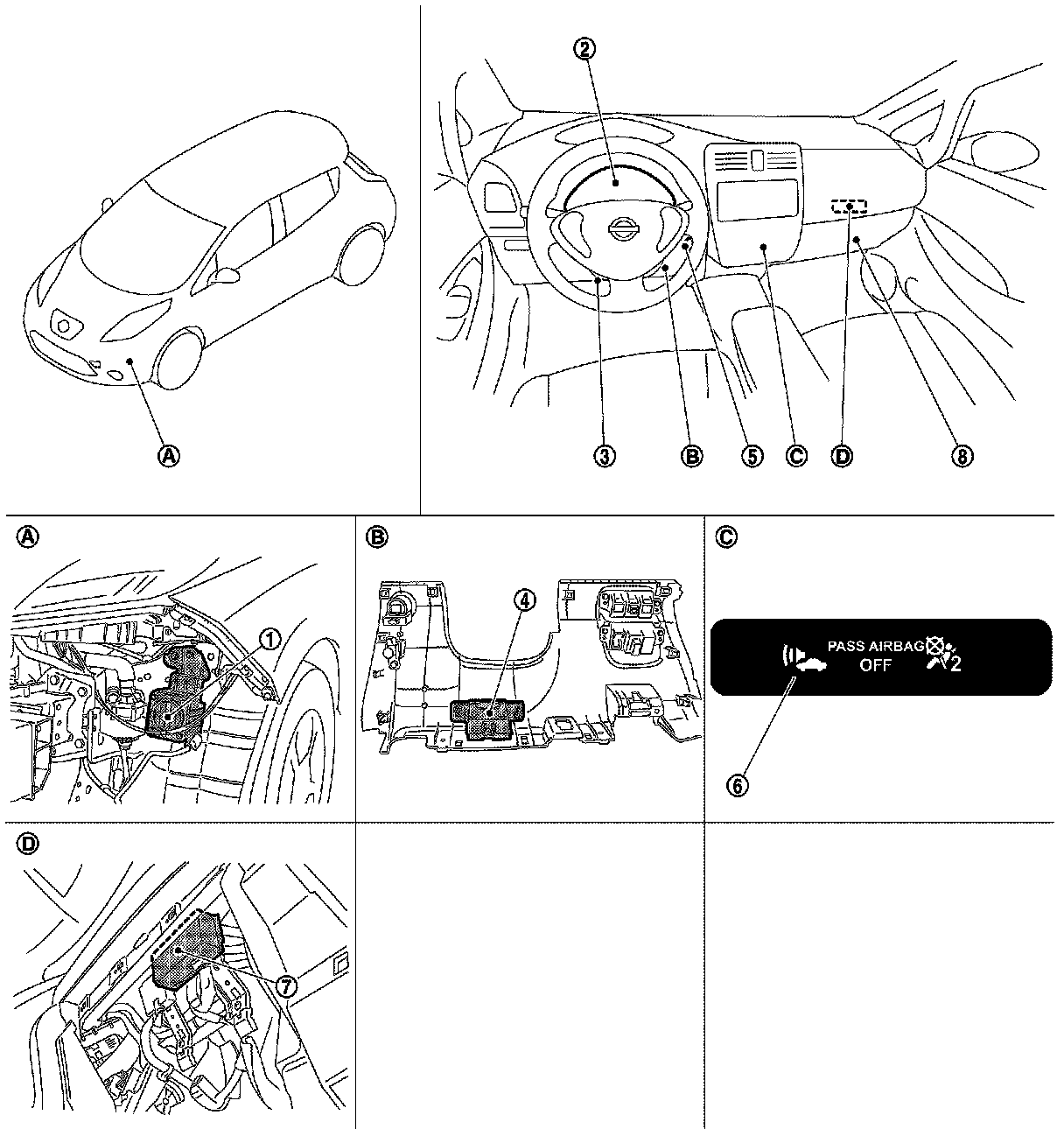 A

2

3
B
5
C
D
8

A
1

B
4

C
PASS AIRBAG
OFF
2
6

D
7