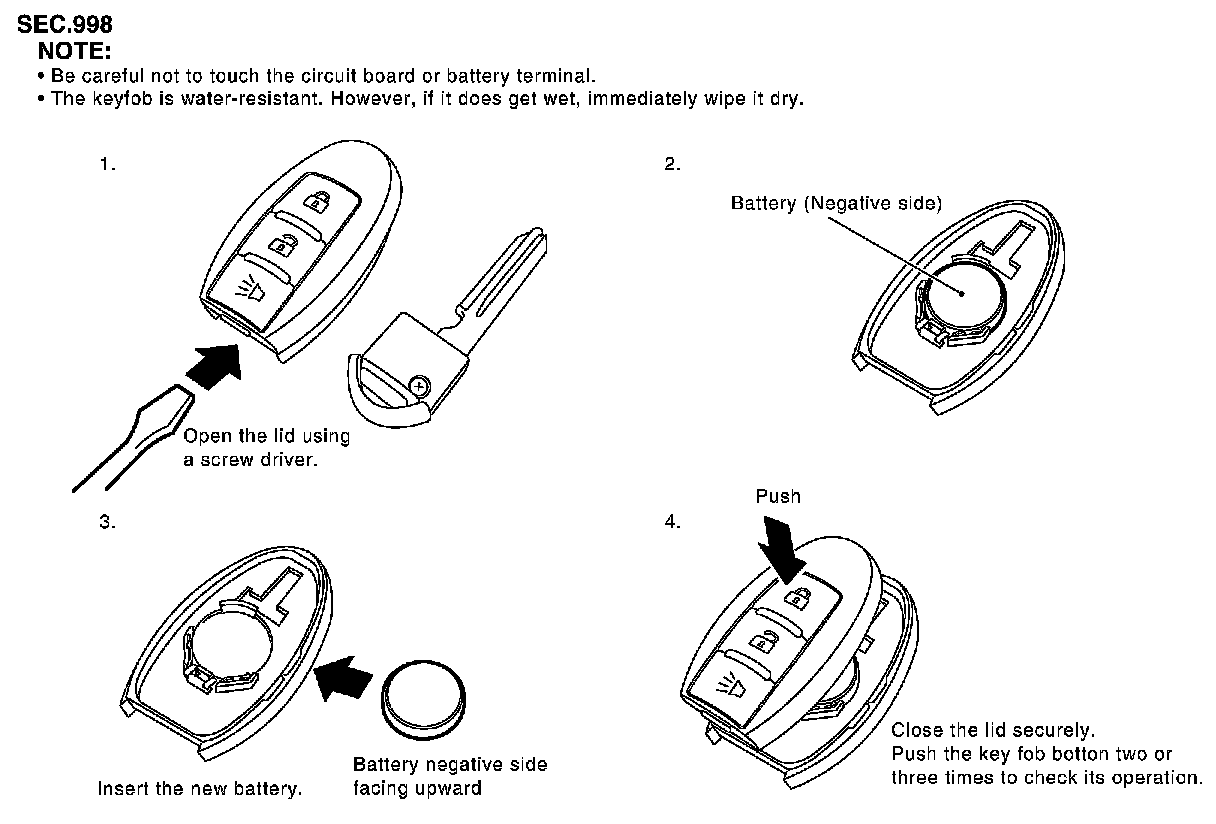 SEC.998
NOTE:
• Be careful not to touch the circuit board or battery terminal.
• The keyfob is water-resistant. However, if it does get wet, immediately wipe it dry.

1.

Open the lid using a screw driver.

2.

Battery (Negative side)

3.

Insert the new battery.

Battery negative side facing upward

4.

Push

Close the lid securely.
Push the key fob botton two or three times to check its operation.