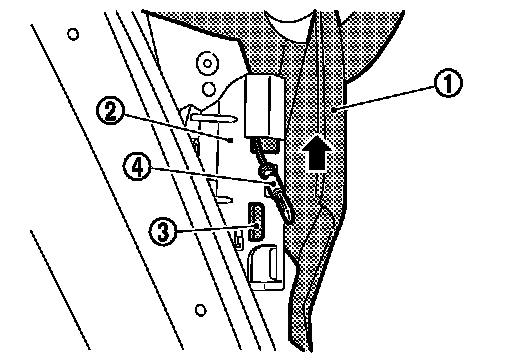 1
2
4
3