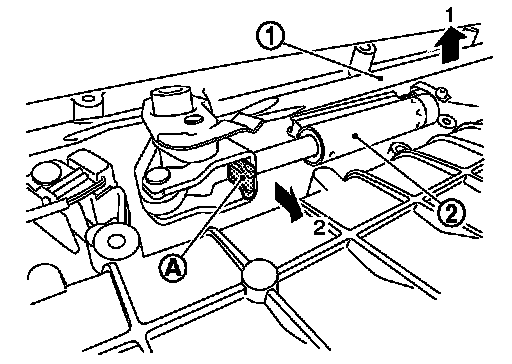 1
①
②
2
Ⓐ