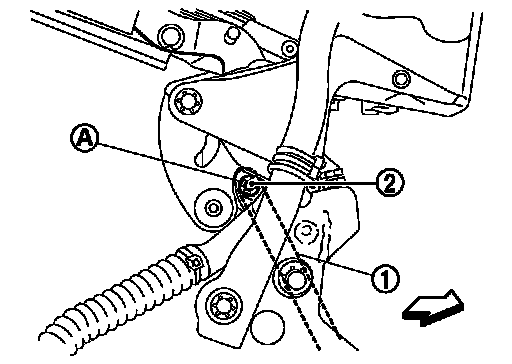 A
2
1