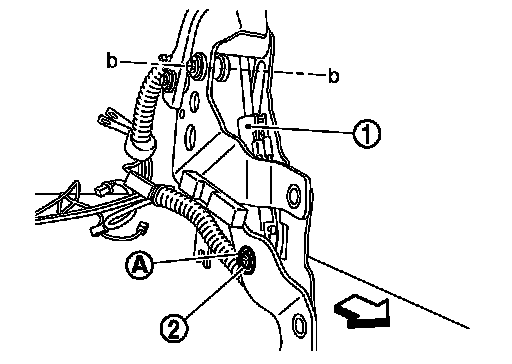 b
b
1
A
2