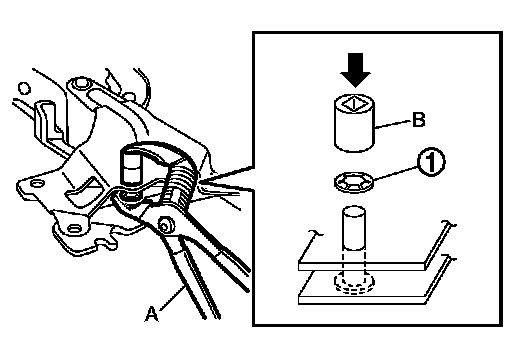 B
1
A