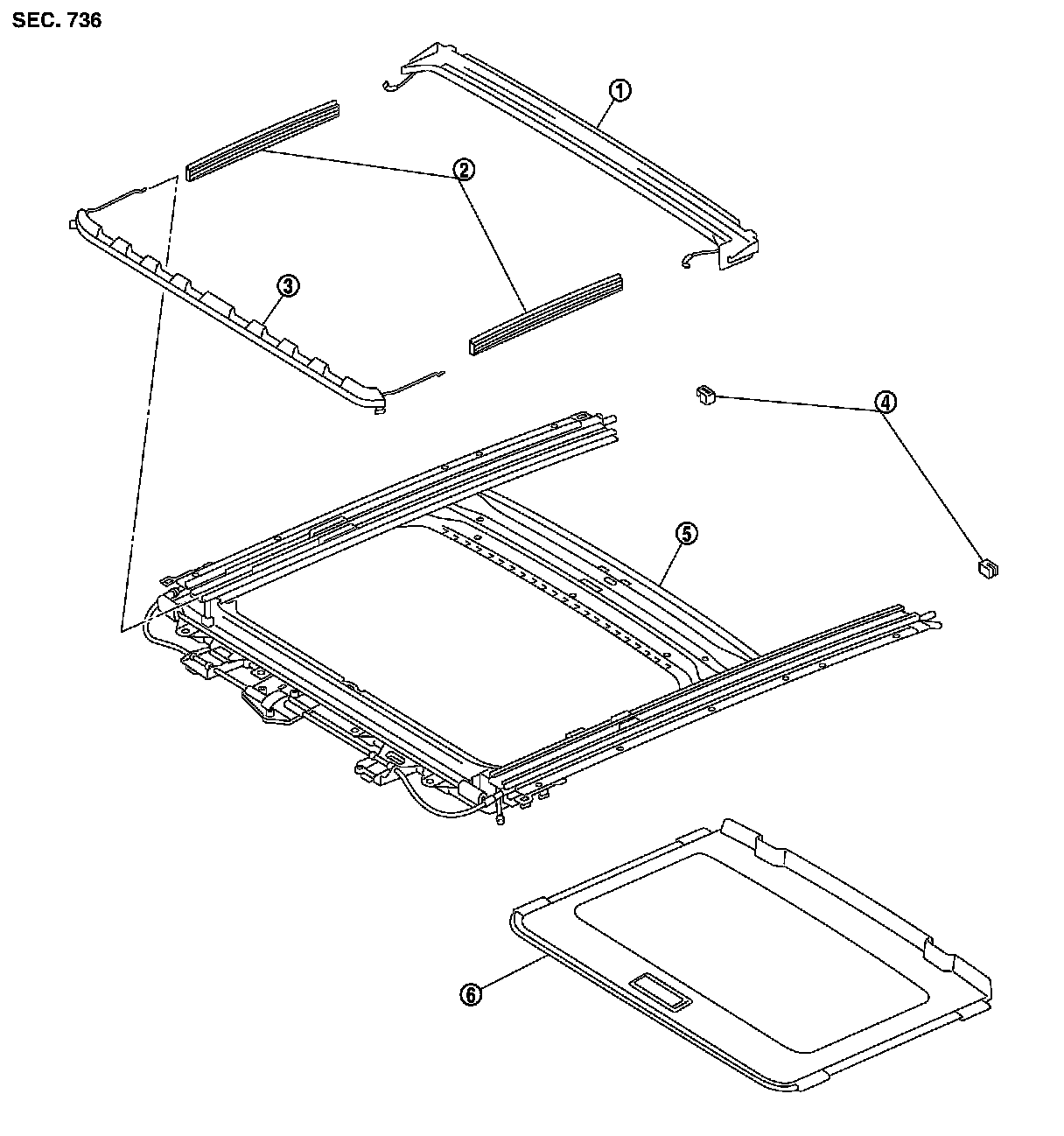 SEC. 736

1

2

3

4

5

6