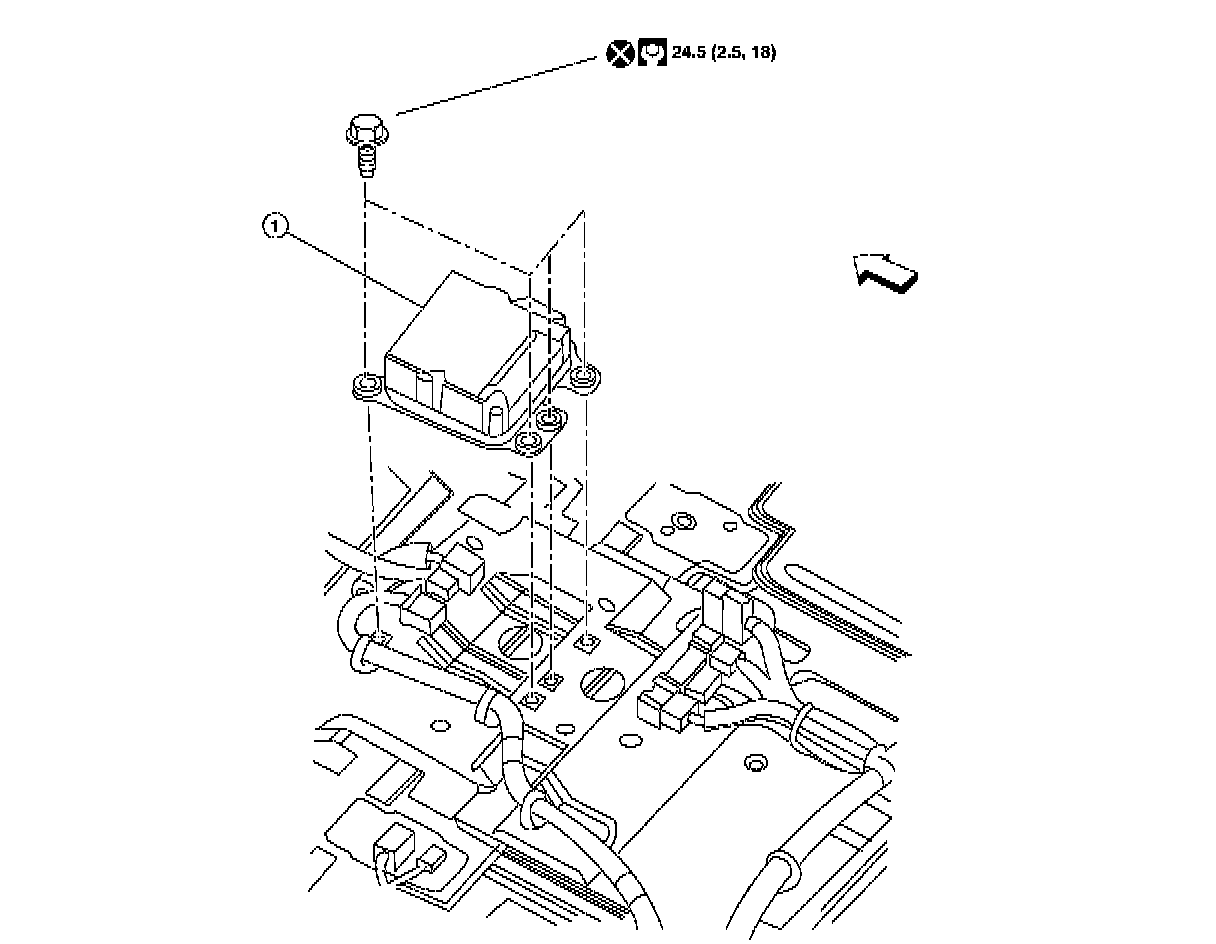 24.5 (2.5, 18)

1