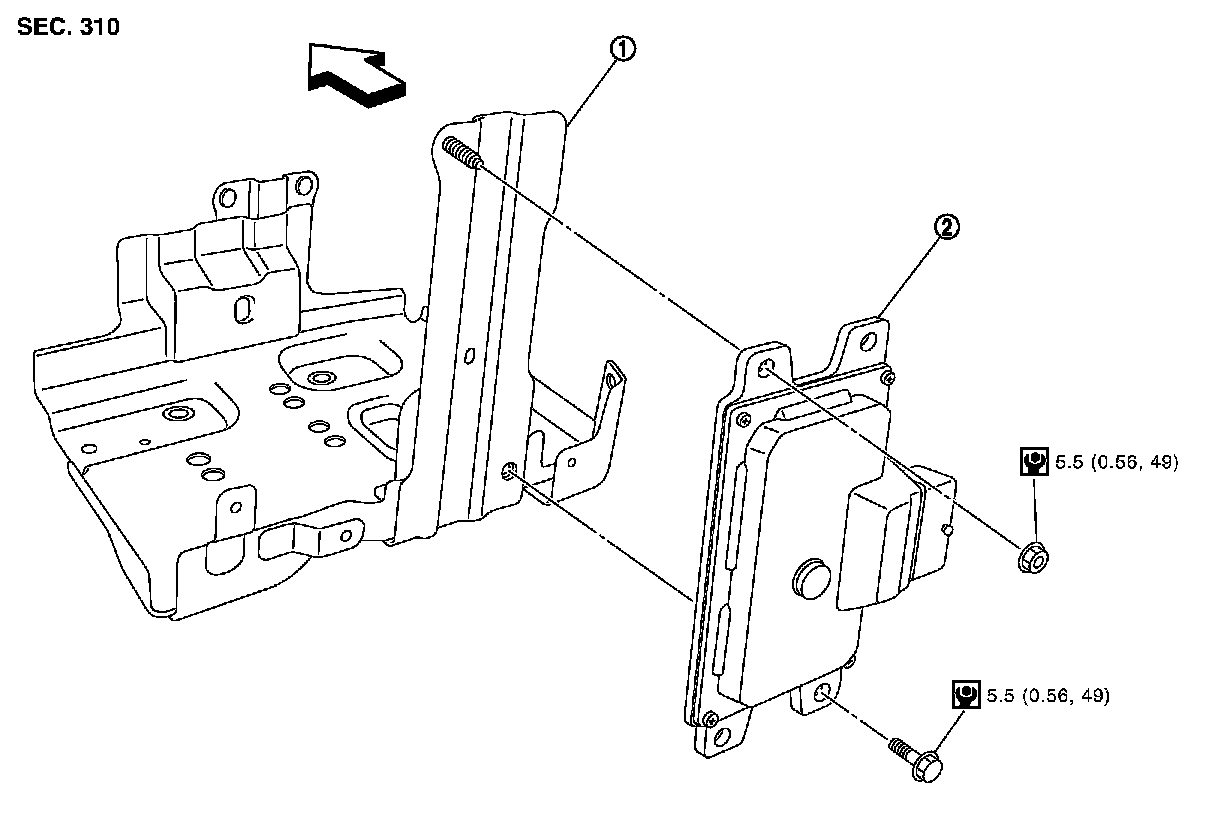 SEC. 310

1

2

5.5 (0.56, 49)

5.5 (0.56, 49)