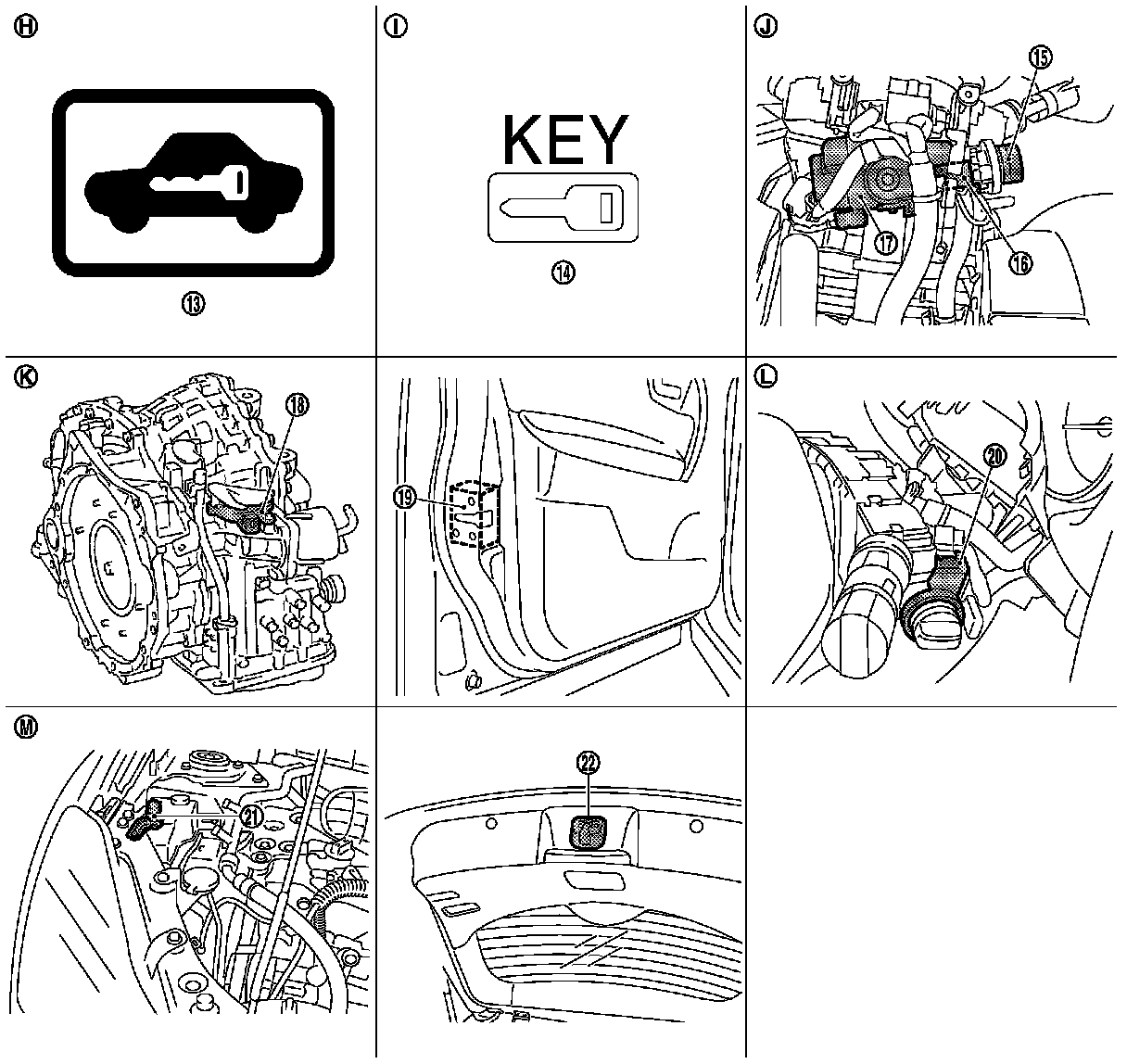 H

13

I

KEY

14

J

15

17

16

K

18

19

L

20

M

21

22