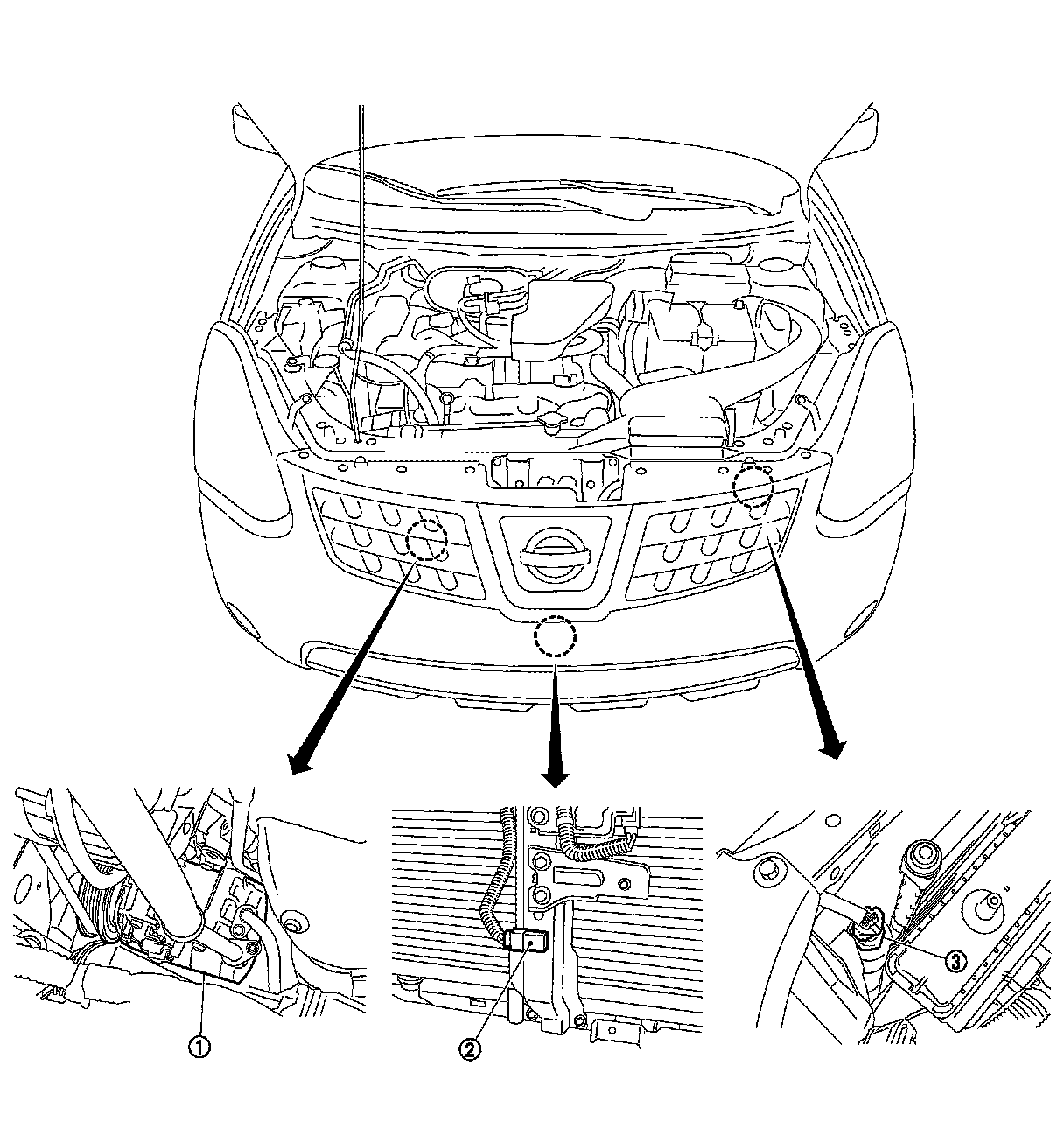 ①
②
③