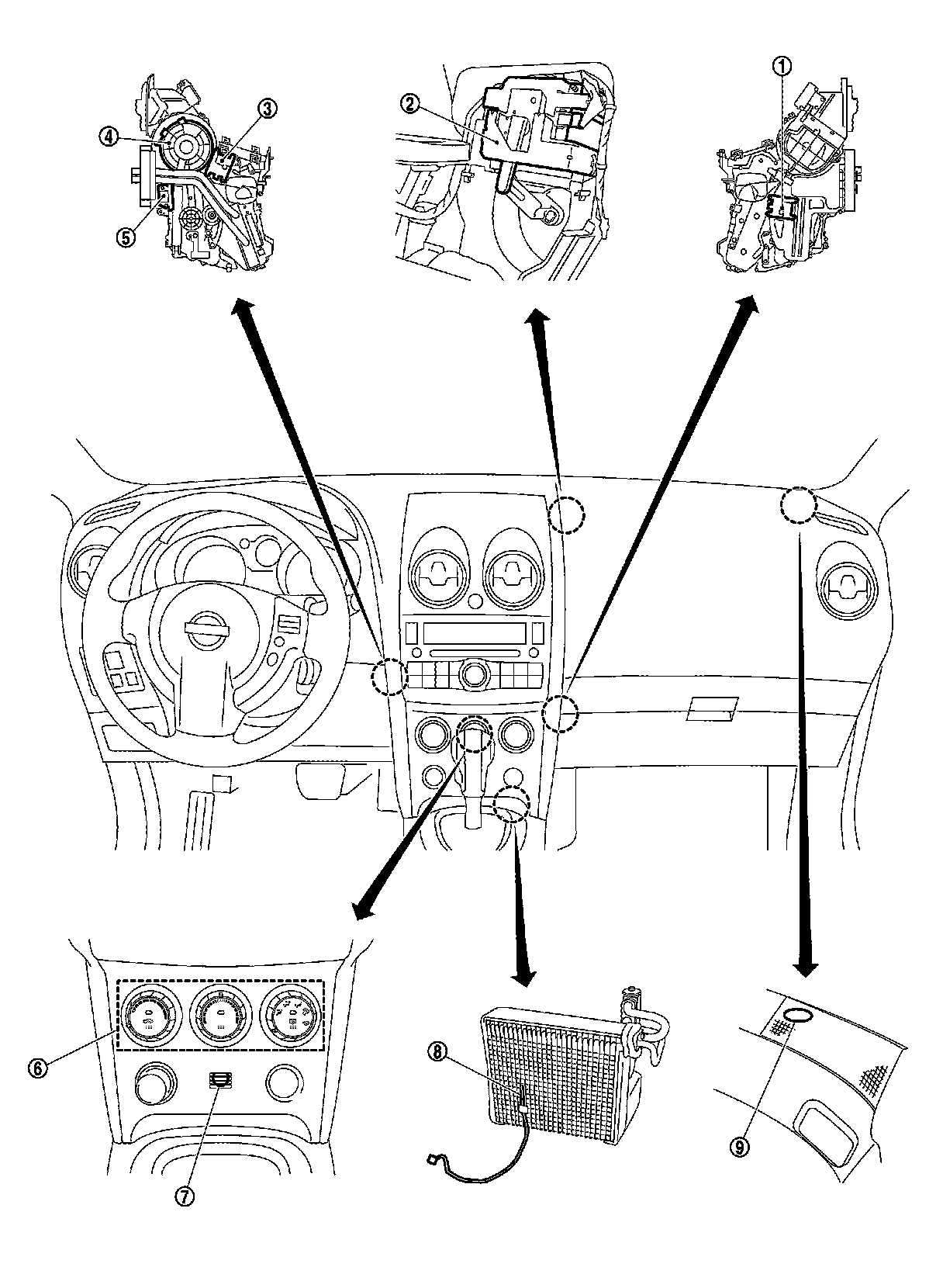 ④
③
⑤
②
①
⑥
⑦
⑧
⑨