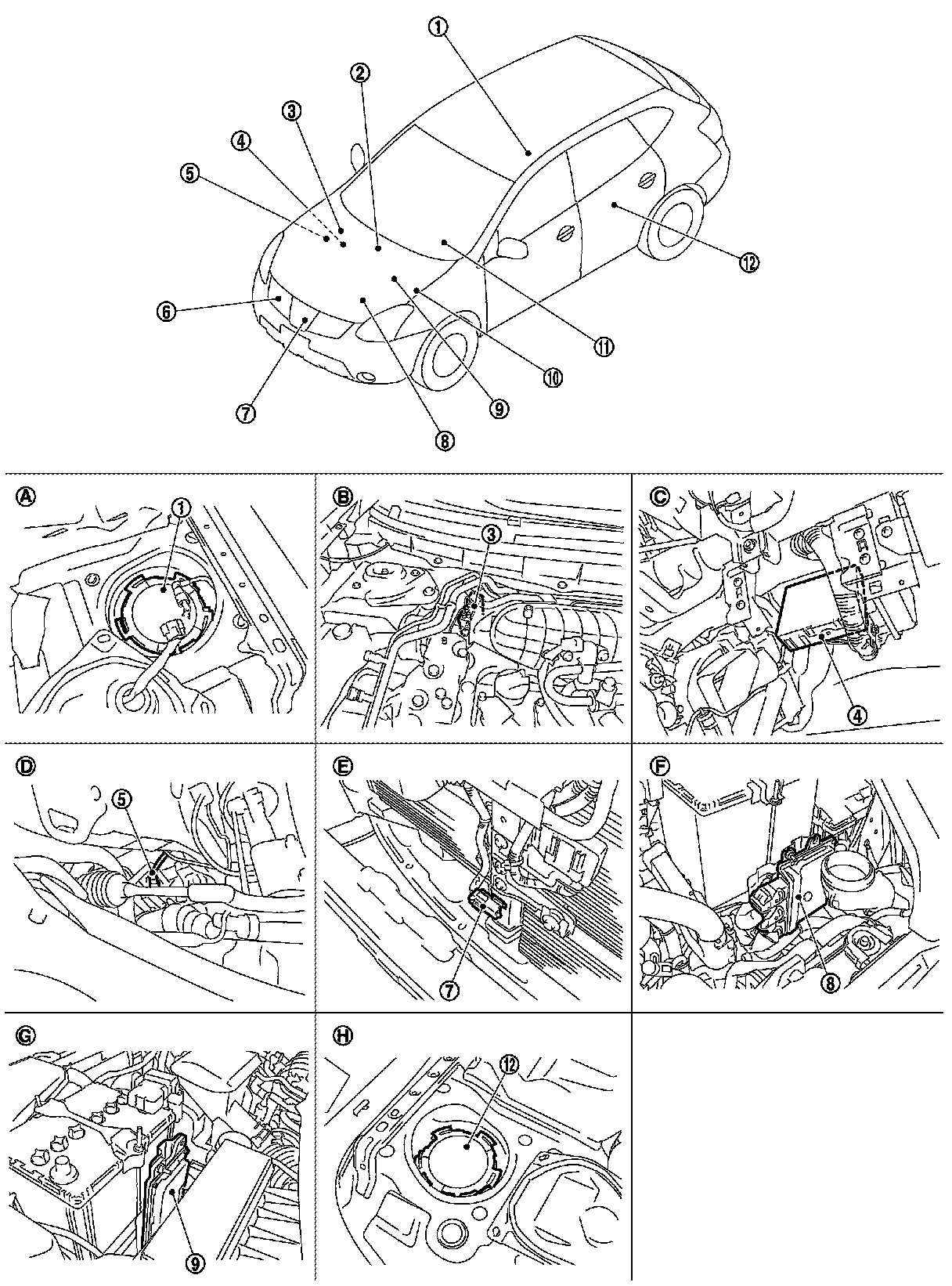 1
2
3
4
5
6
7
8
9
10
11
12

A
1

B
3

C
4

D
5

E
7

F
8

G
9

H
12