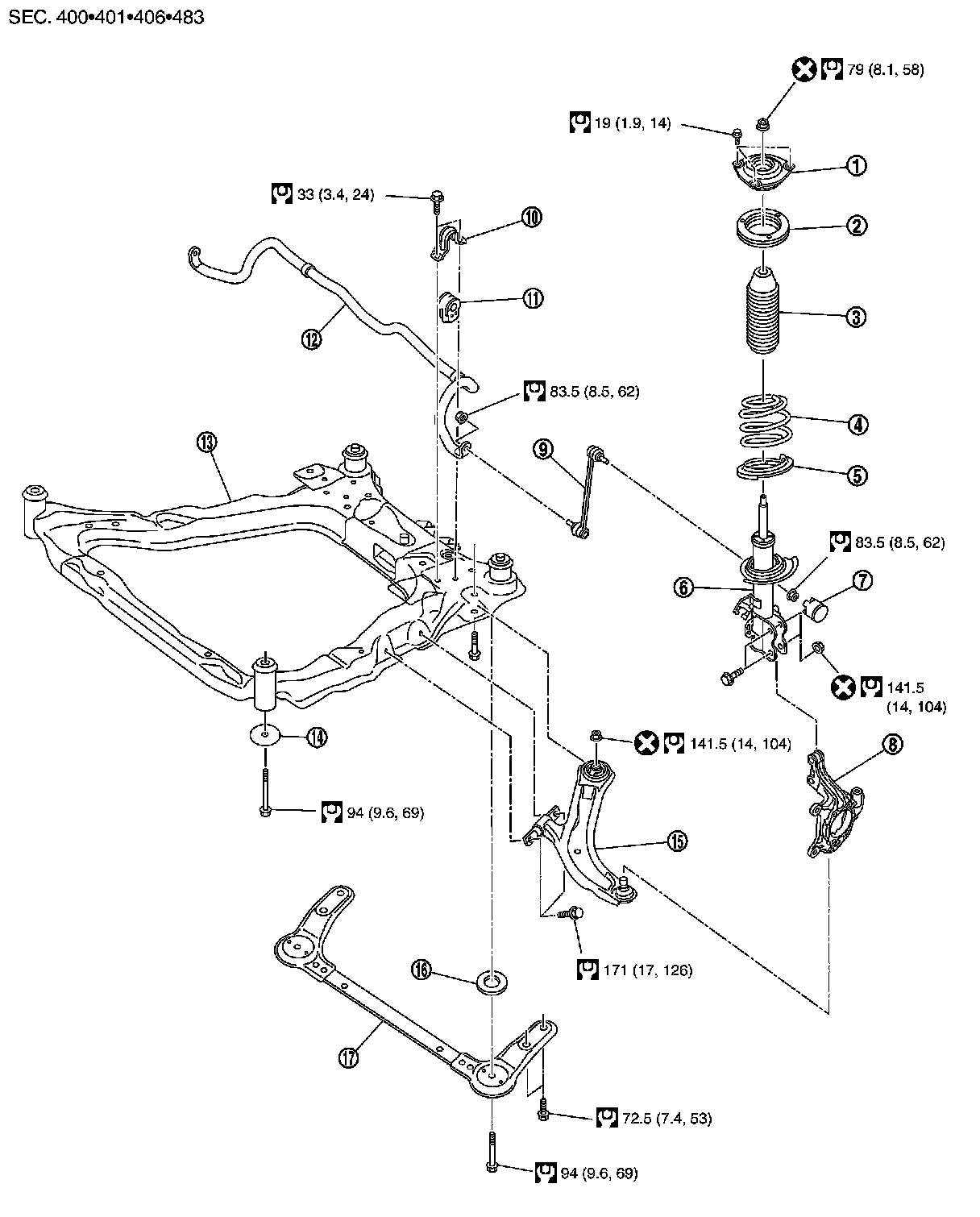 SEC. 400•401•406•483

79 (8.1, 58)

19 (1.9, 14)

1

33 (3.4, 24)

10

2

11

3

12

83.5 (8.5, 62)

4

13

9

5

83.5 (8.5, 62)

6

7

141.5 (14, 104)

14

141.5 (14, 104)

8

94 (9.6, 69)

15

171 (17, 126)

16

17

72.5 (7.4, 53)

94 (9.6, 69)