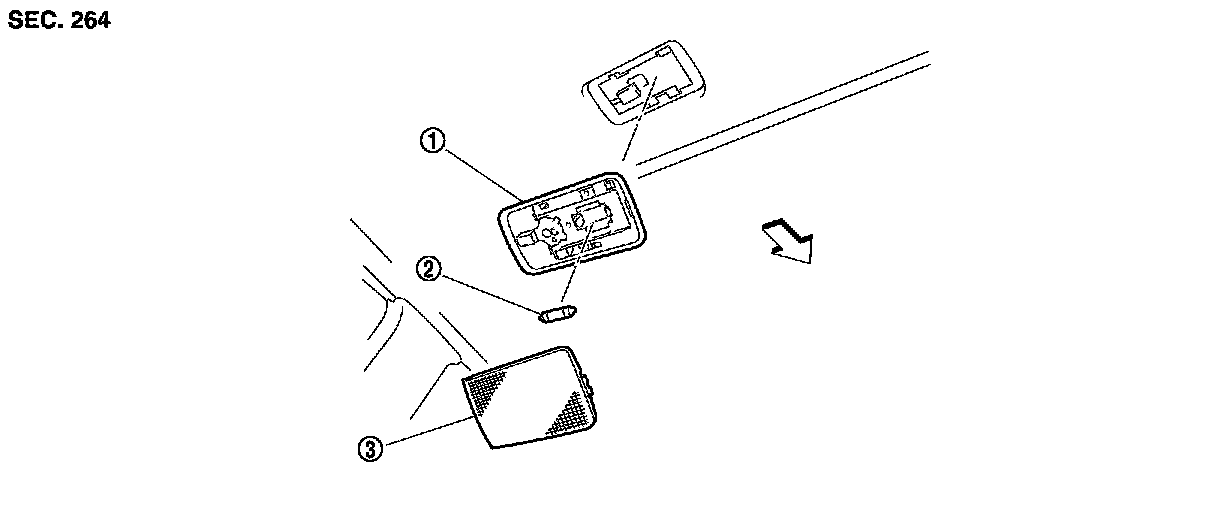 SEC. 264

①

②

③