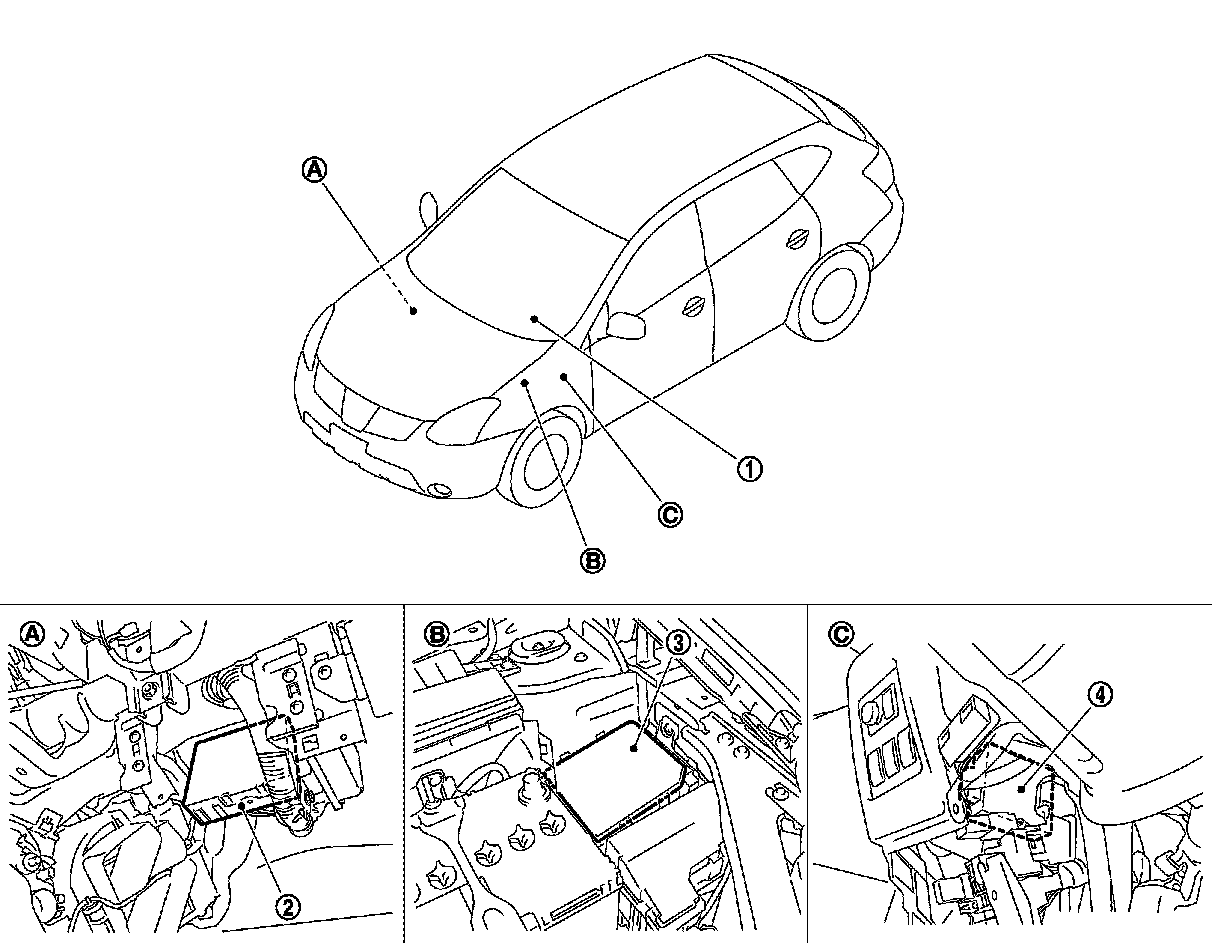 A
1
C
B
A
2
B
3
C
4