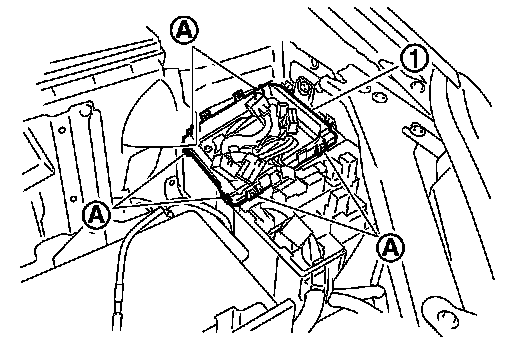 A
1
A
A