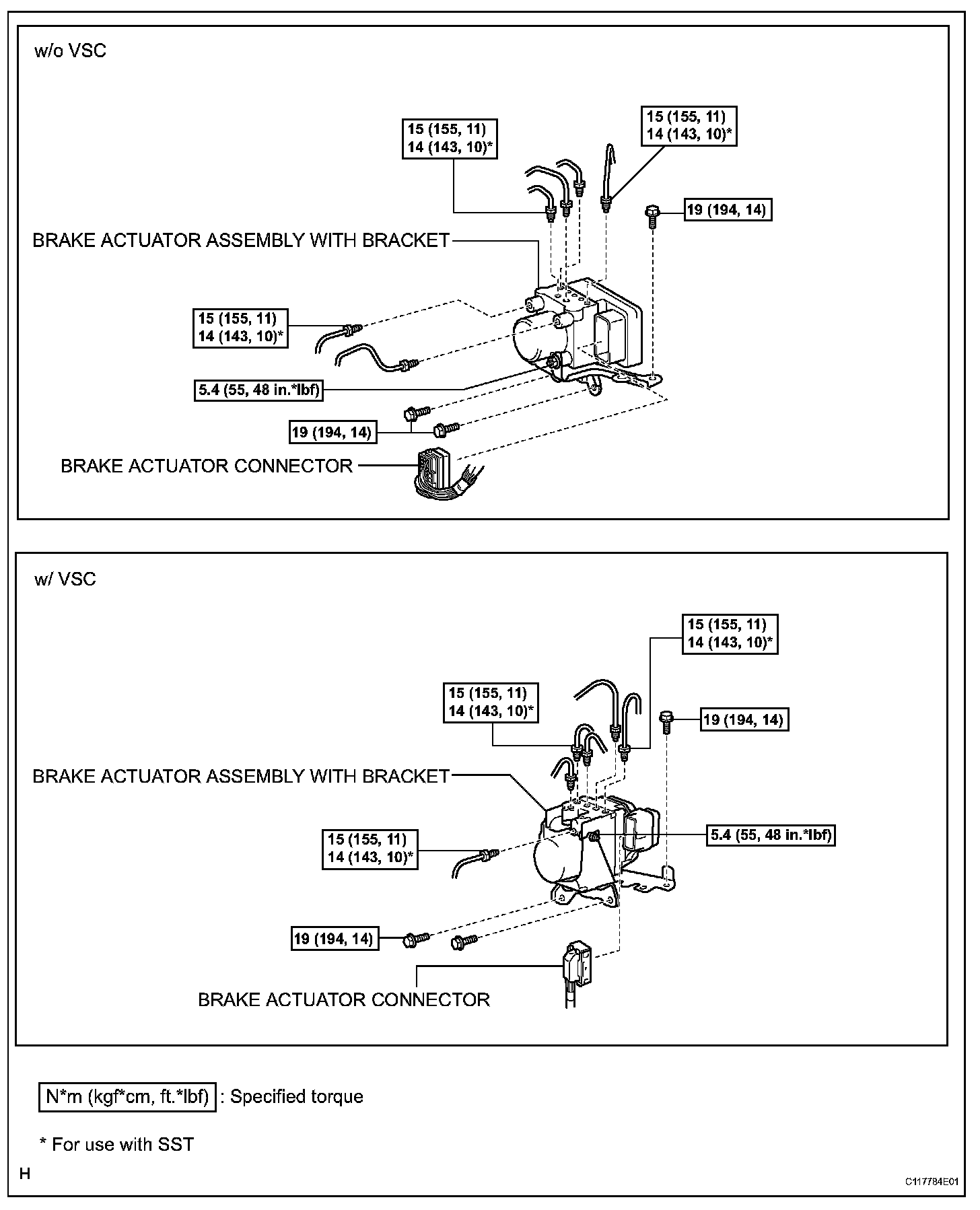 w/o VSC

15 (155, 11)
14 (143, 10)*

15 (155, 11)
14 (143, 10)*

19 (194, 14)

BRAKE ACTUATOR ASSEMBLY WITH BRACKET

15 (155, 11)
14 (143, 10)*

5.4 (55, 48 in.*lbf)

19 (194, 14)

BRAKE ACTUATOR CONNECTOR

w/ VSC

15 (155, 11)
14 (143, 10)*

15 (155, 11)
14 (143, 10)*

19 (194, 14)

BRAKE ACTUATOR ASSEMBLY WITH BRACKET

15 (155, 11)
14 (143, 10)*

5.4 (55, 48 in.*lbf)

19 (194, 14)

BRAKE ACTUATOR CONNECTOR

N*m (kgf*cm, ft.*lbf) : Specified torque

* For use with SST

H

C117784E01