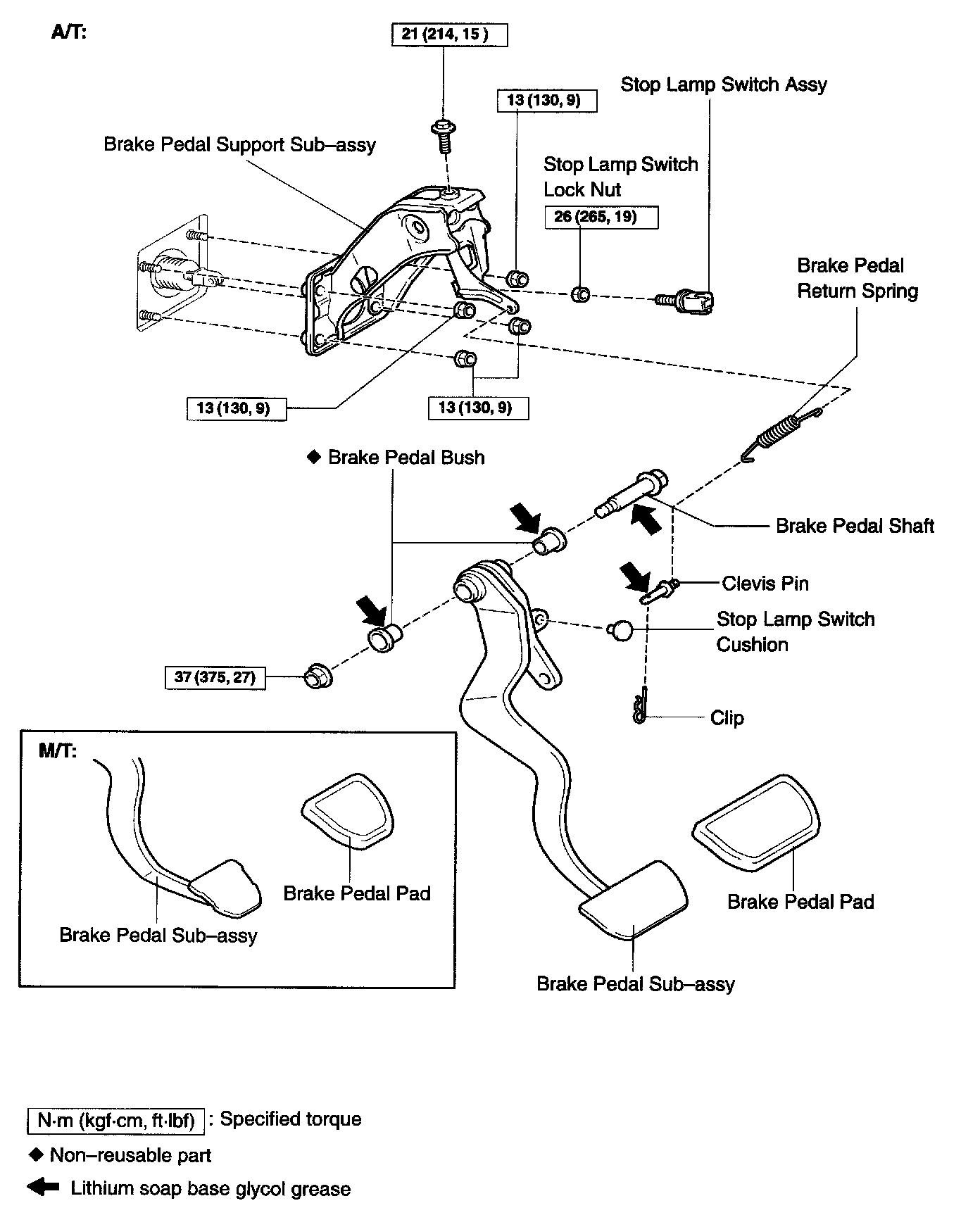 A/T:

21 (214, 15 )

13 (130, 9)

Stop Lamp Switch Assy

Brake Pedal Support Sub–assy

Stop Lamp Switch Lock Nut

26 (265, 19)

Brake Pedal Return Spring

13 (130, 9)

13 (130, 9)

◆ Brake Pedal Bush

Brake Pedal Shaft

Clevis Pin

Stop Lamp Switch Cushion

37 (375, 27)

Clip

M/T:

Brake Pedal Pad

Brake Pedal Sub–assy

Brake Pedal Pad

Brake Pedal Sub–assy

N·m (kgf·cm, ft·lbf) : Specified torque

◆ Non–reusable part

Lithium soap base glycol grease