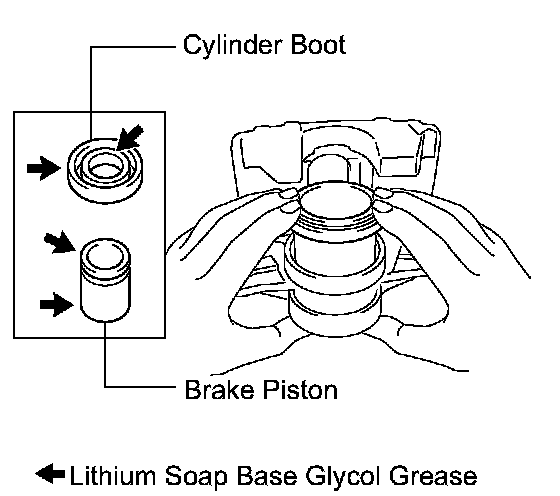 Cylinder Boot

Brake Piston

Lithium Soap Base Glycol Grease