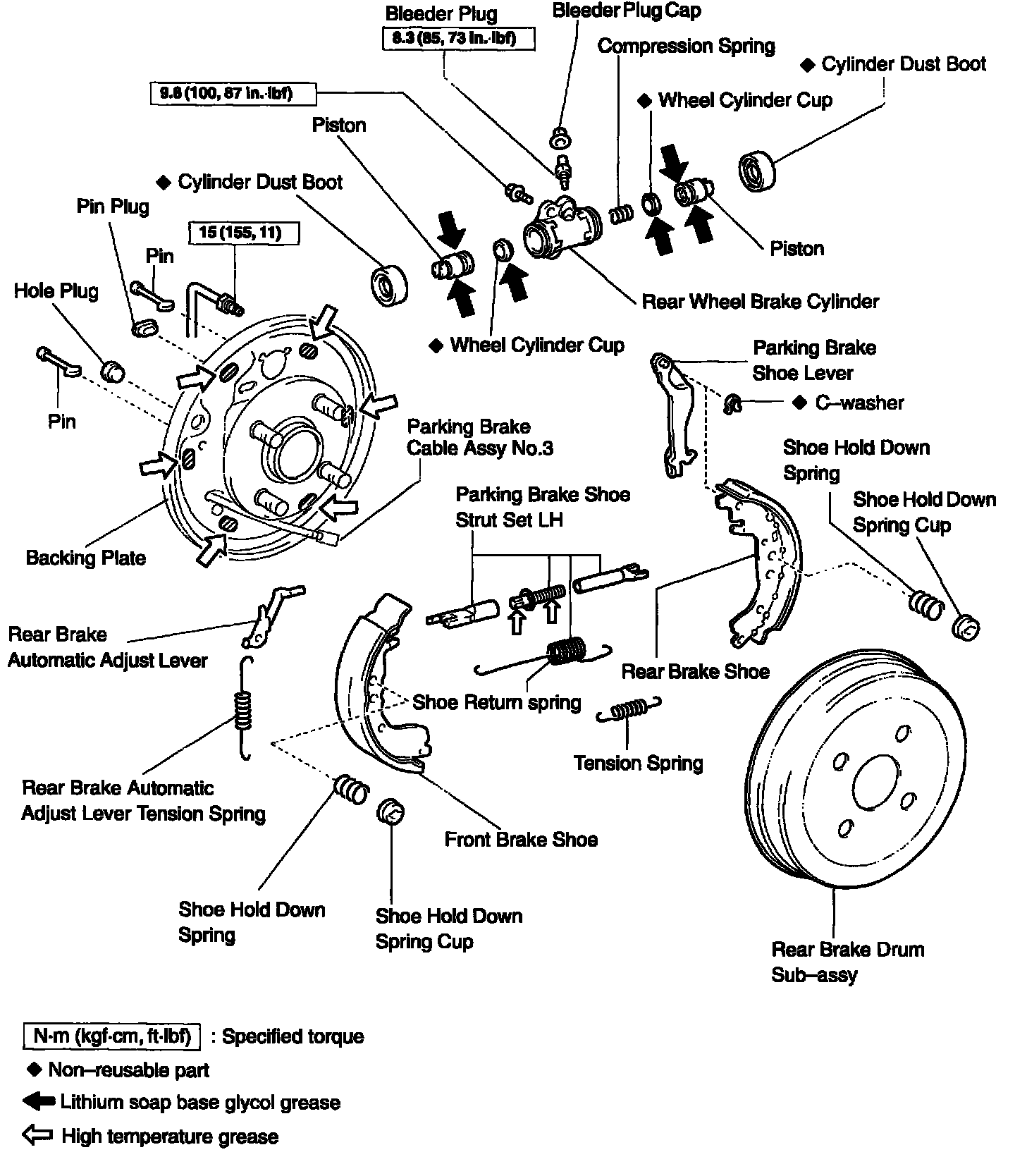 Bleeder Plug

8.3 (85, 73 in.·lbf)

Bleeder Plug Cap

Compression Spring

◆ Cylinder Dust Boot

9.8 (100, 87 in.·lbf)

◆ Wheel Cylinder Cup

Piston

◆ Cylinder Dust Boot

Pin Plug

15 (155, 11)

Pin

Hole Plug

Piston

Rear Wheel Brake Cylinder

◆ Wheel Cylinder Cup

Parking Brake Shoe Lever

◆ C–washer

Pin

Parking Brake Cable Assy No.3

Shoe Hold Down Spring

Shoe Hold Down Spring Cup

Parking Brake Shoe Strut Set LH

Backing Plate

Rear Brake Automatic Adjust Lever

Rear Brake Shoe

Shoe Return spring

Tension Spring

Rear Brake Automatic Adjust Lever Tension Spring

Front Brake Shoe

Shoe Hold Down Spring

Shoe Hold Down Spring Cup

Rear Brake Drum Sub–assy

N·m (kgf·cm, ft·lbf) : Specified torque

◆ Non–reusable part

Lithium soap base glycol grease

High temperature grease