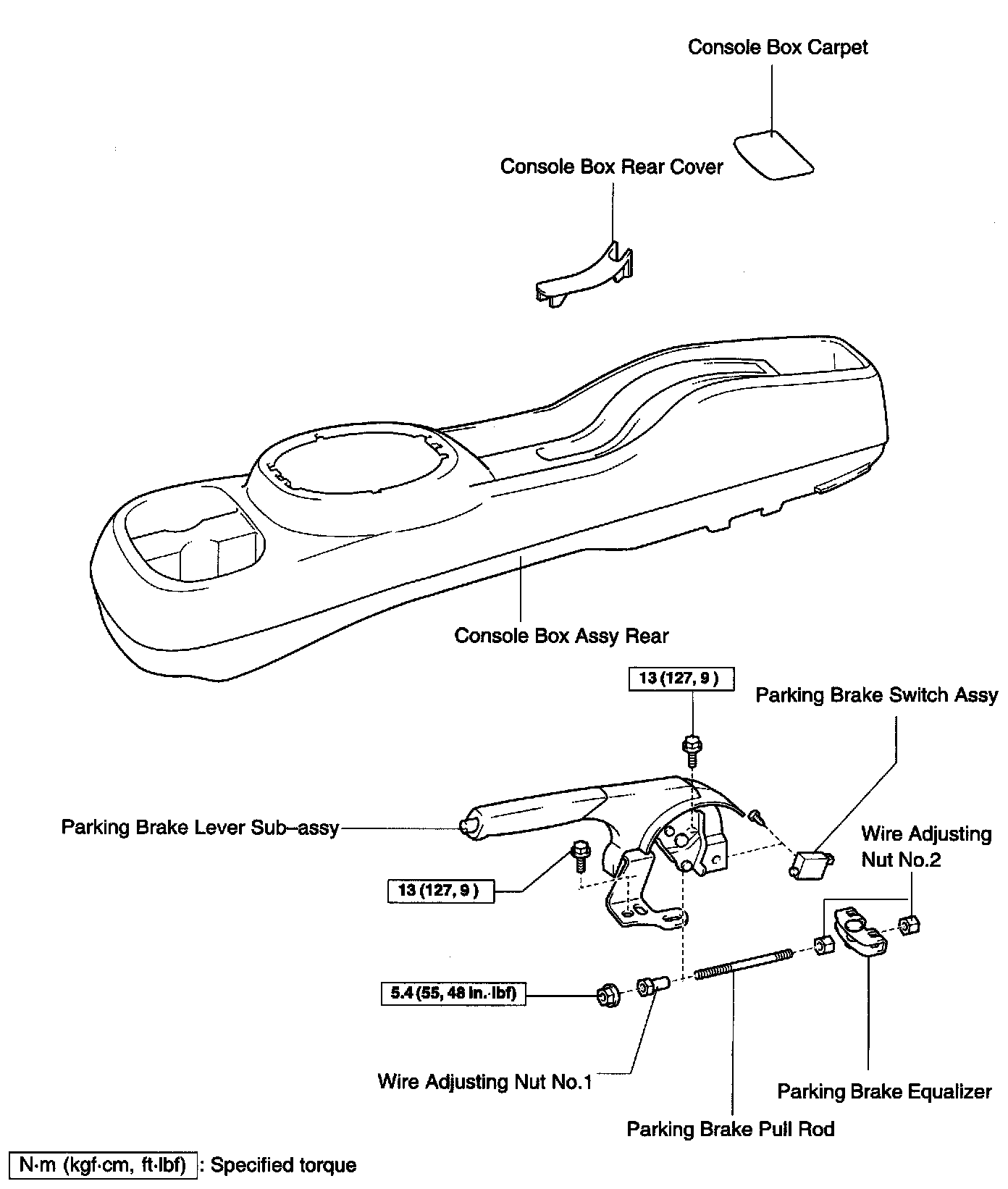 Console Box Carpet

Console Box Rear Cover

Console Box Assy Rear

13 (127, 9 )

Parking Brake Switch Assy

Parking Brake Lever Sub–assy

Wire Adjusting Nut No.2

13 (127, 9 )

5.4 (55, 48 in.·lbf)

Wire Adjusting Nut No.1

Parking Brake Equalizer

Parking Brake Pull Rod

N·m (kgf·cm, ft·lbf) : Specified torque